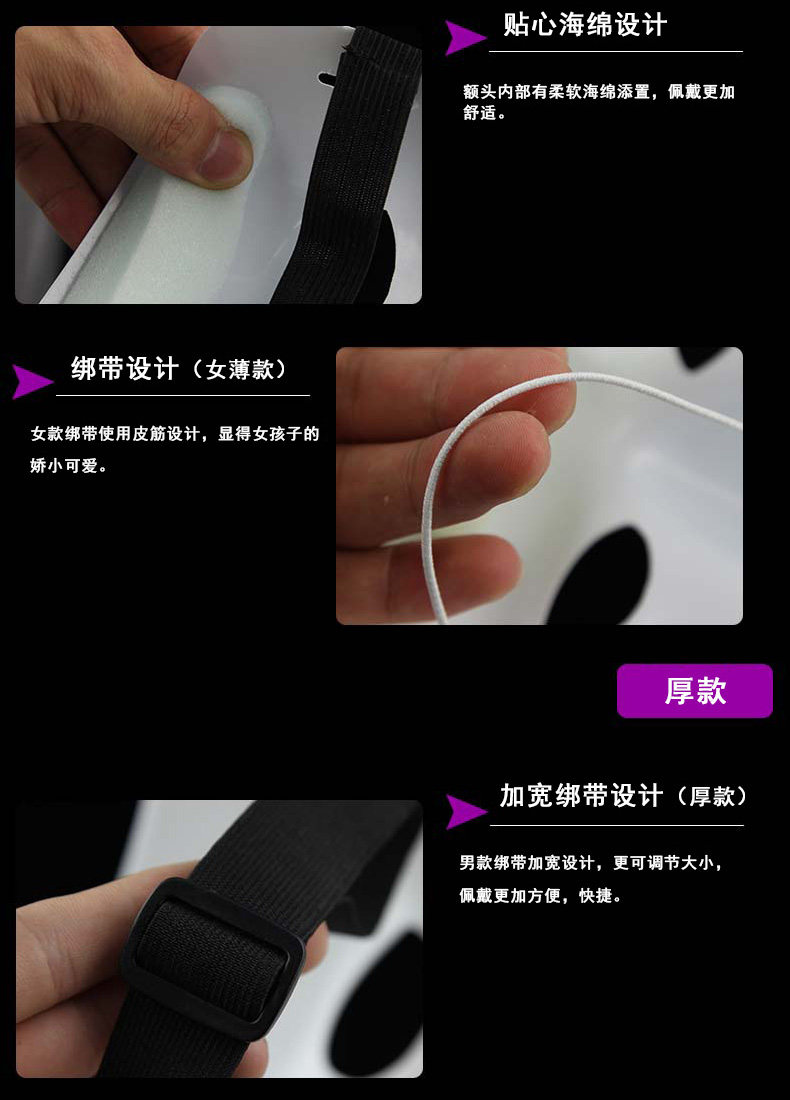 贴心海绵设计

额头内部有柔软海绵添置，佩戴更加舒适。

绑带设计（女薄款）

女款绑带使用皮筋设计，显得女孩子的娇小可爱。

厚款

加宽绑带设计（厚款）

男款绑带加宽设计，更可调节大小，佩戴更加方便，快捷。