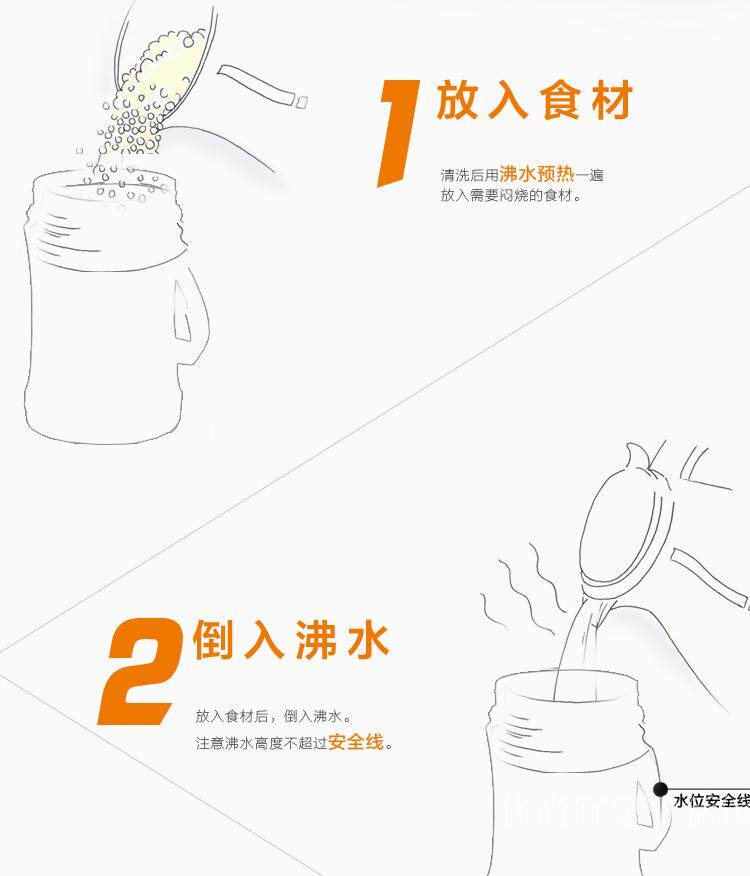 1 放入食材

清洗后用沸水预热一遍
放入需要闷烧的食材。

2 倒入沸水

放入食材后，倒入沸水。
注意沸水高度不超过安全线。

水位安全线