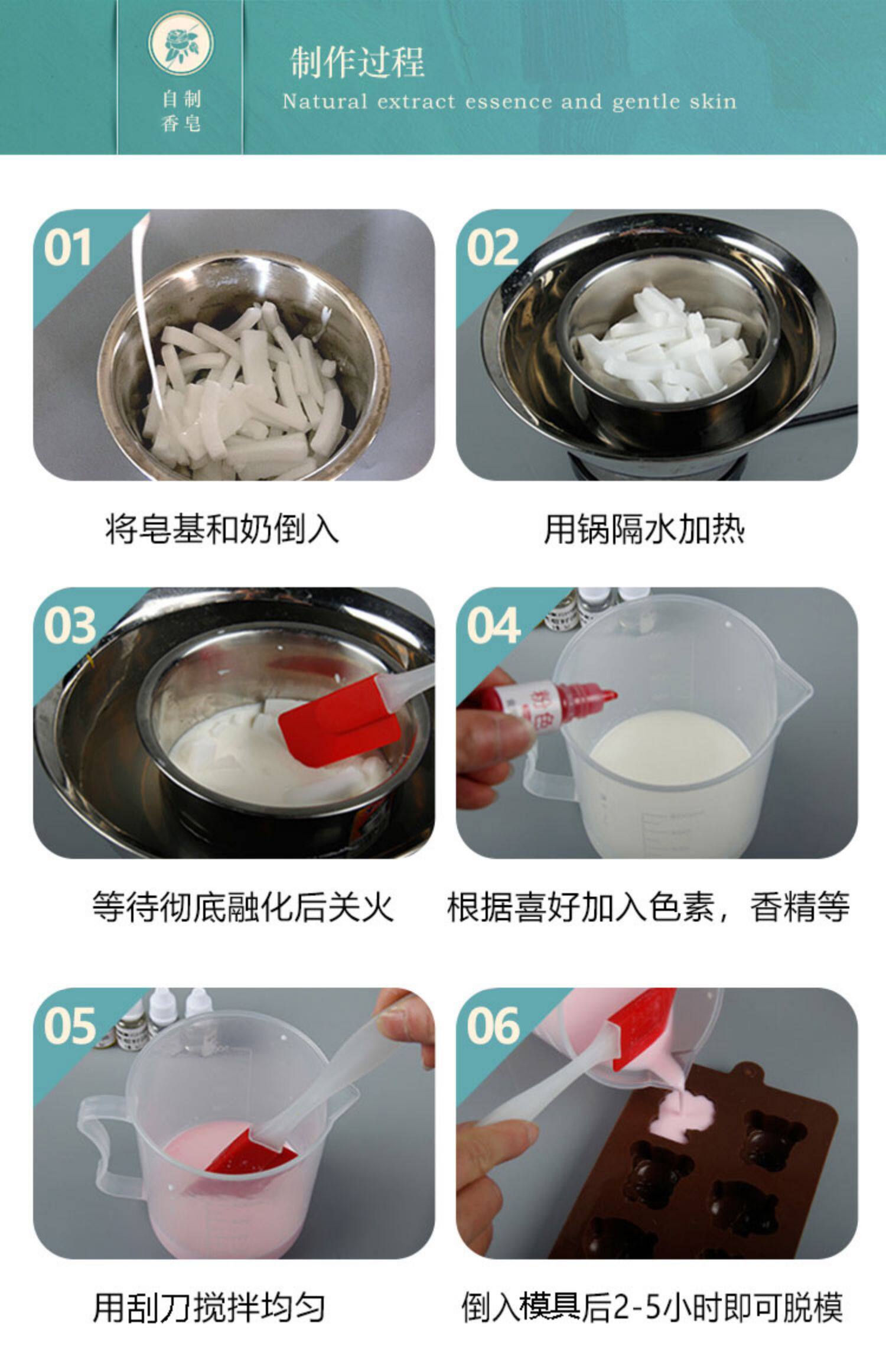 自制
香皂

制作过程
Natural extract essence and gentle skin

01
将皂基和奶倒入

02
用锅隔水加热

03
等待彻底融化后关火

04
粉色
根据喜好加入色素，香精等

05
用刮刀搅拌均匀

06
倒入模具后2-5小时即可脱模