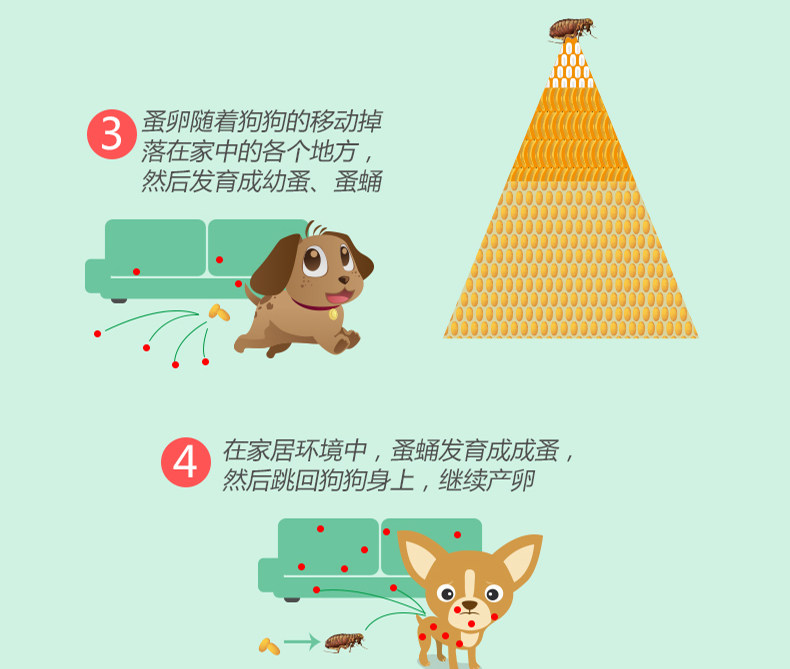 3 蚤卵随着狗狗的移动掉落在家中的各个地方，然后发育成幼蚤、蚤蛹

4 在家居环境中，蚤蛹发育成成蚤，然后跳回狗狗身上，继续产卵