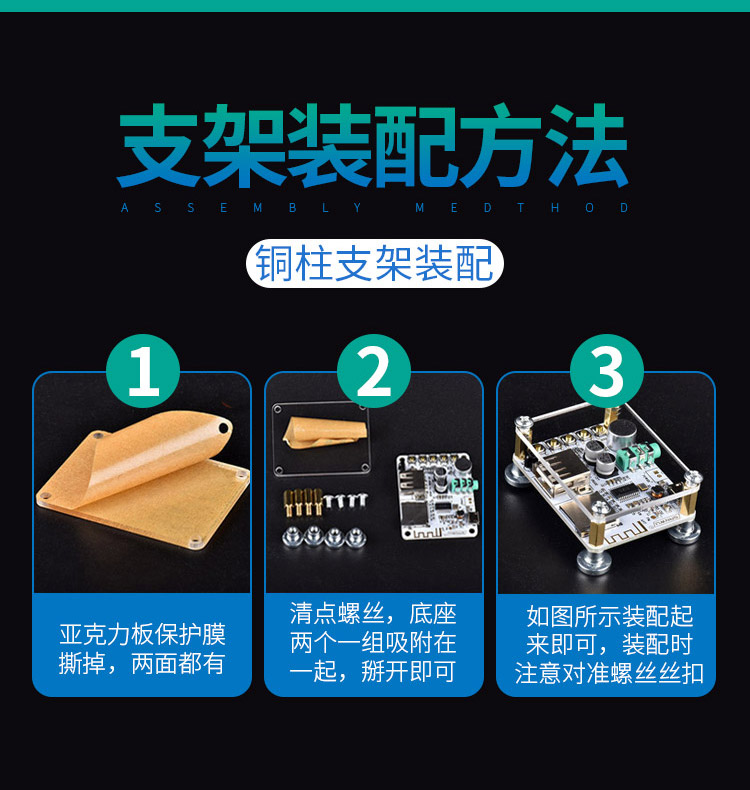 支架装配方法

ASSEMBLY MEDTHOD

铜柱支架装配

1

亚克力板保护膜撕掉，两面都有

2

清点螺丝，底座两个一组吸附在一起，掰开即可

3

如图所示装配起来即可，装配时注意对准螺丝丝扣