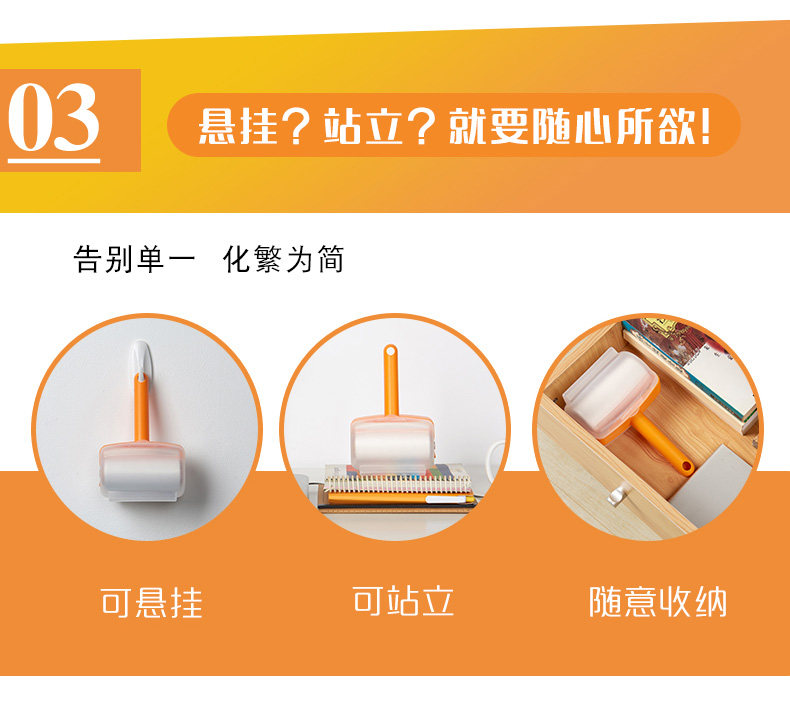 03

悬挂？站立？就要随心所欲！

告别单一 化繁为简

可悬挂

可站立

随意收纳