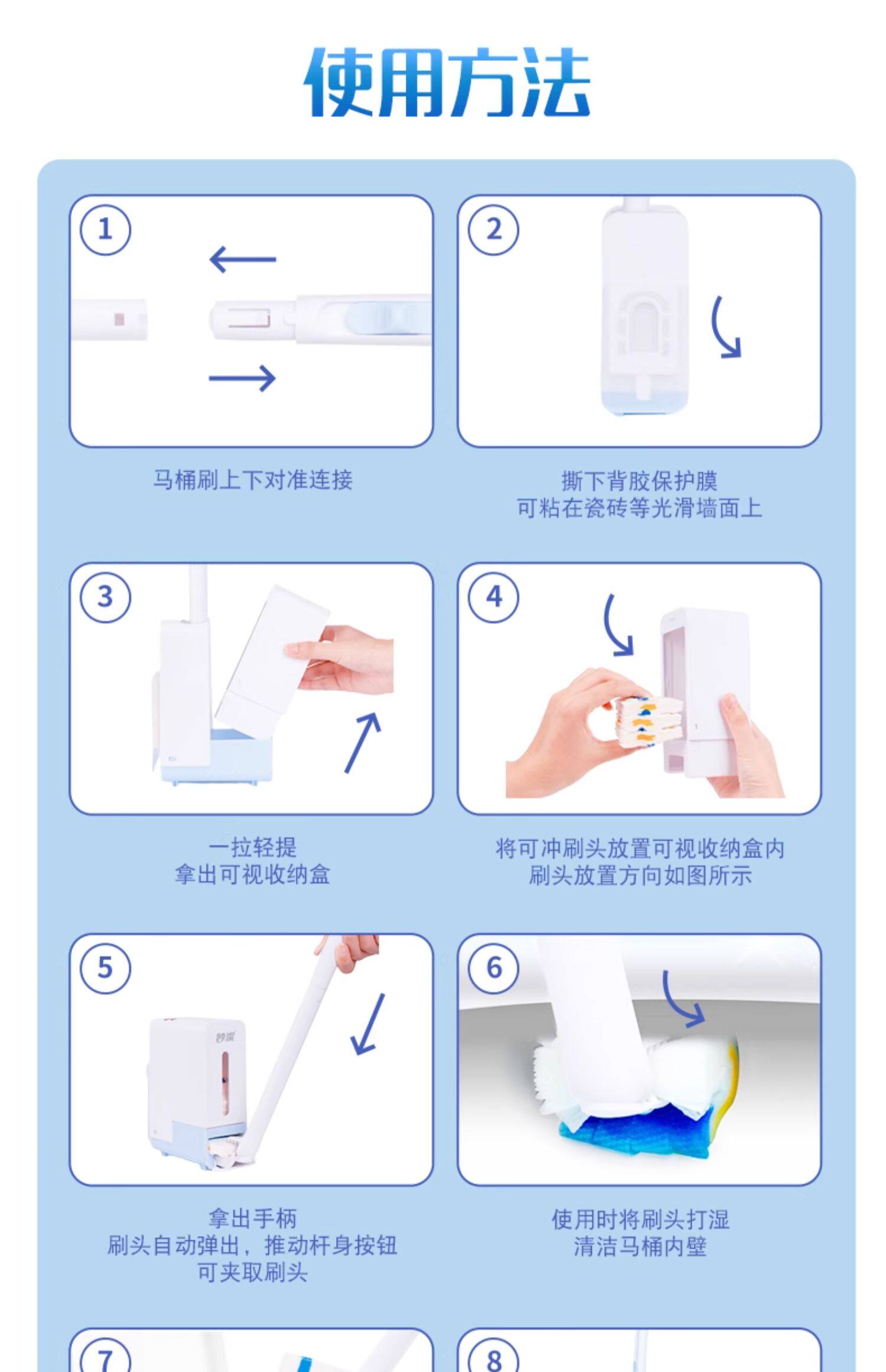 使用方法

1

马桶刷上下对准连接

2

撕下背胶保护膜
可粘在瓷砖等光滑墙面上

3

一拉轻提
拿出可视收纳盒

4

将可冲刷头放置可视收纳盒内
刷头放置方向如图所示

5

妙洁

拿出手柄
刷头自动弹出，推动杆身按钮
可夹取刷头

6

使用时将刷头打湿
清洁马桶内壁

7

8