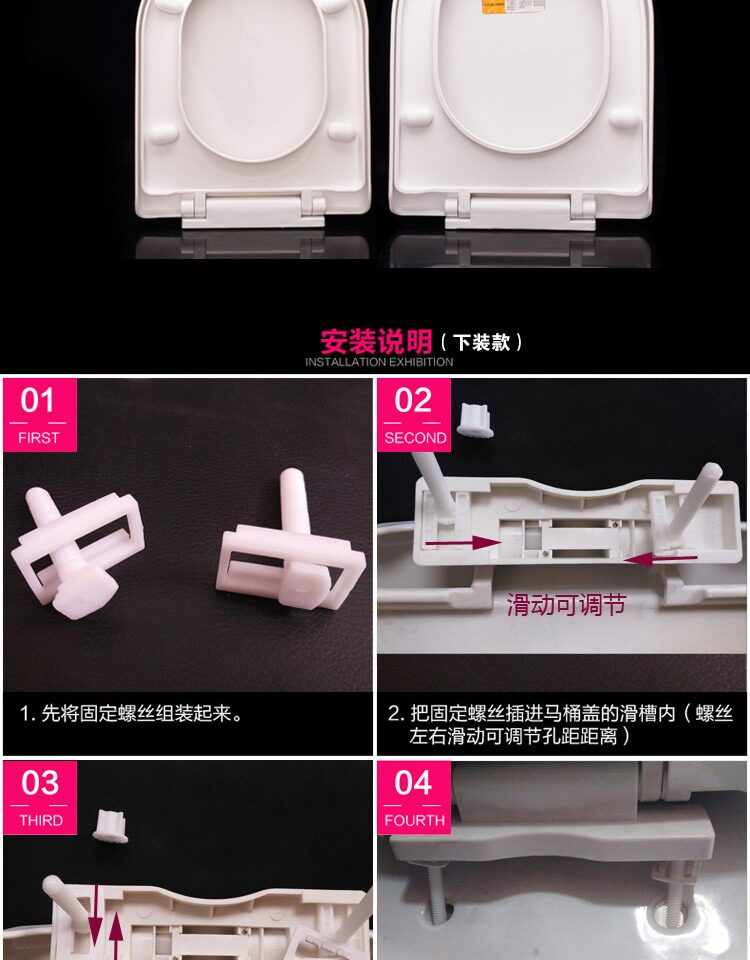 安装说明（下装款）
INSTALLATION EXHIBITION

01
FIRST

1. 先将固定螺丝组装起来。

02
SECOND

滑动可调节

2. 把固定螺丝插进马桶盖的滑槽内（螺丝左右滑动可调节孔距距离）

03
THIRD

04
FOURTH