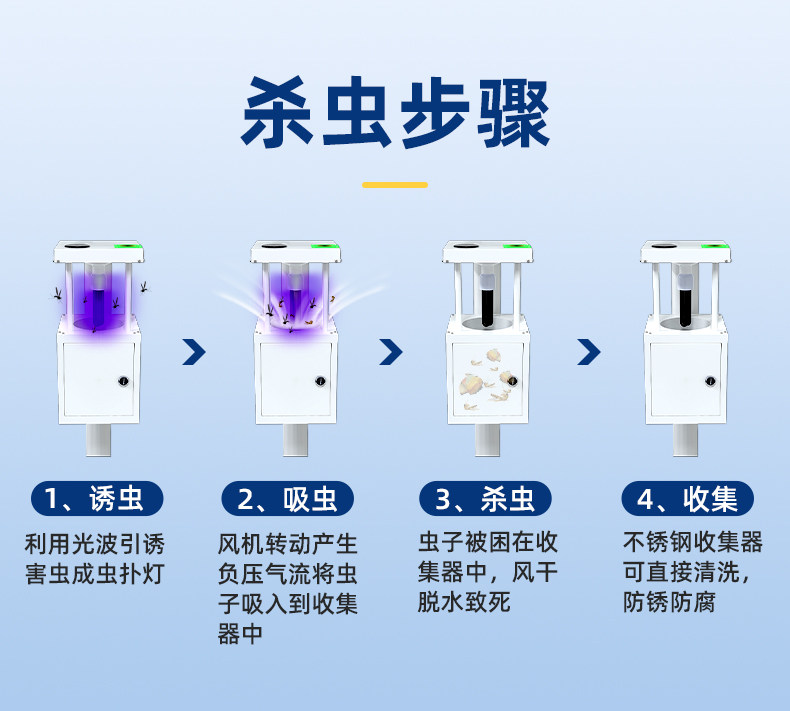 杀虫步骤

1、诱虫

利用光波引诱害虫成虫扑灯

2、吸虫

风机转动产生负压气流将虫子吸入到收集器中

3、杀虫

虫子被困在收集器中，风干脱水致死

4、收集

不锈钢收集器可直接清洗，防锈防腐