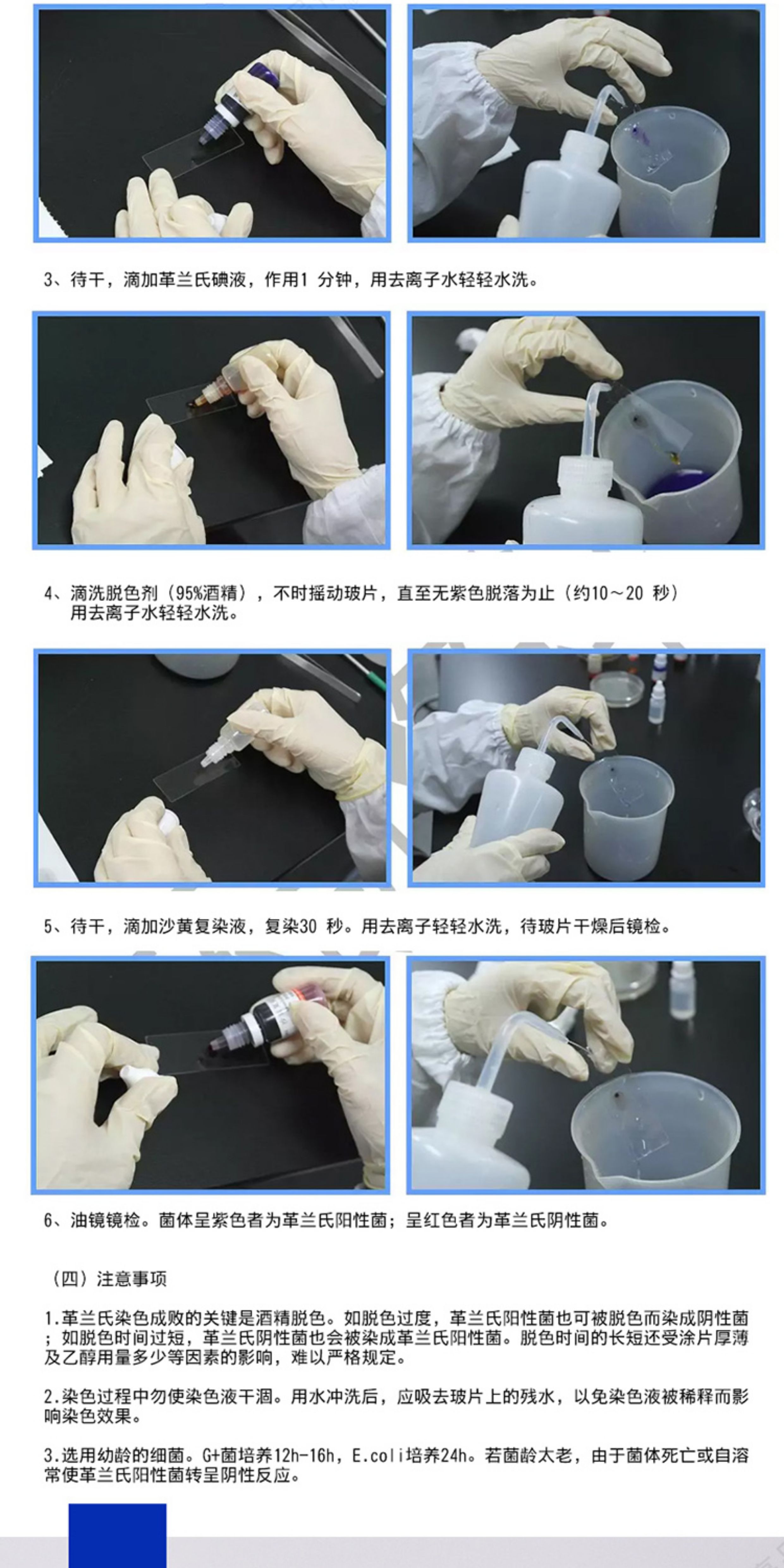 3、待干，滴加革兰氏碘液，作用1 分钟，用去离子水轻轻水洗。

4、滴洗脱色剂（95%酒精），不时摇动玻片，直至无紫色脱落为止（约10～20 秒）用去离子水轻轻水洗。

5、待干，滴加沙黄复染液，复染30 秒。用去离子轻轻水洗，待玻片干燥后镜检。

6、油镜镜检。菌体呈紫色者为革兰氏阳性菌；呈红色者为革兰氏阴性菌。

（四）注意事项

1.革兰氏染色成败的关键是酒精脱色。如脱色过度，革兰氏阳性菌也可被脱色而染成阴性菌；如脱色时间过短，革兰氏阴性菌也会被染成革兰氏阳性菌。脱色时间的长短还受涂片厚薄及乙醇用量多少等因素的影响，难以严格规定。

2.染色过程中勿使染色液干涸。用水冲洗后，应吸去玻片上的残水，以免染色液被稀释而影响染色效果。

3.选用幼龄的细菌。G+菌培养12h-16h，E.coli培养24h。若菌龄太老，由于菌体死亡或自溶常使革兰氏阳性菌转呈阴性反应。