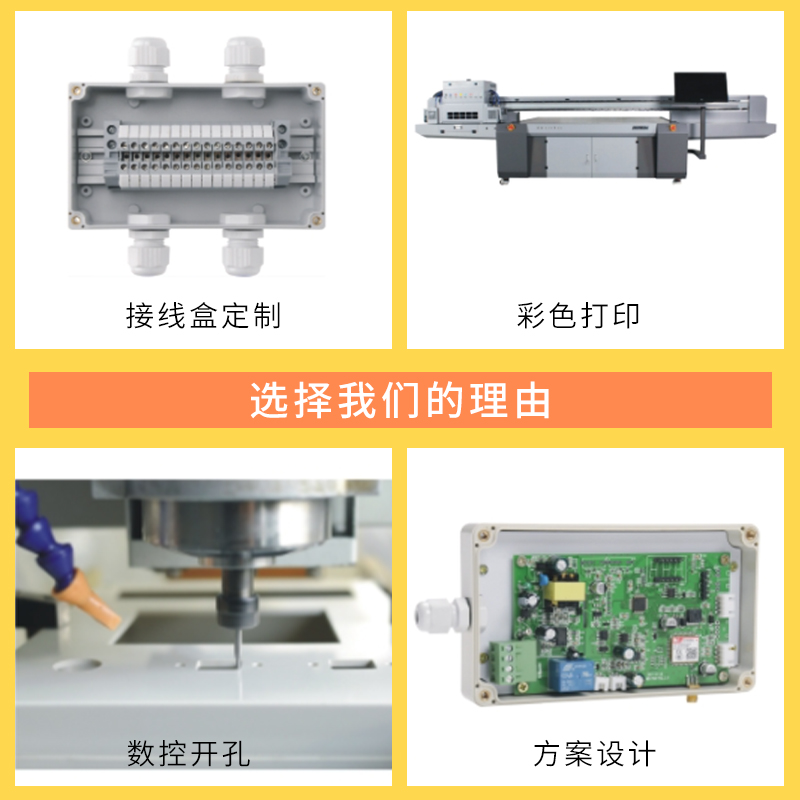 接线盒定制

彩色打印

选择我们的理由

数控开孔

方案设计