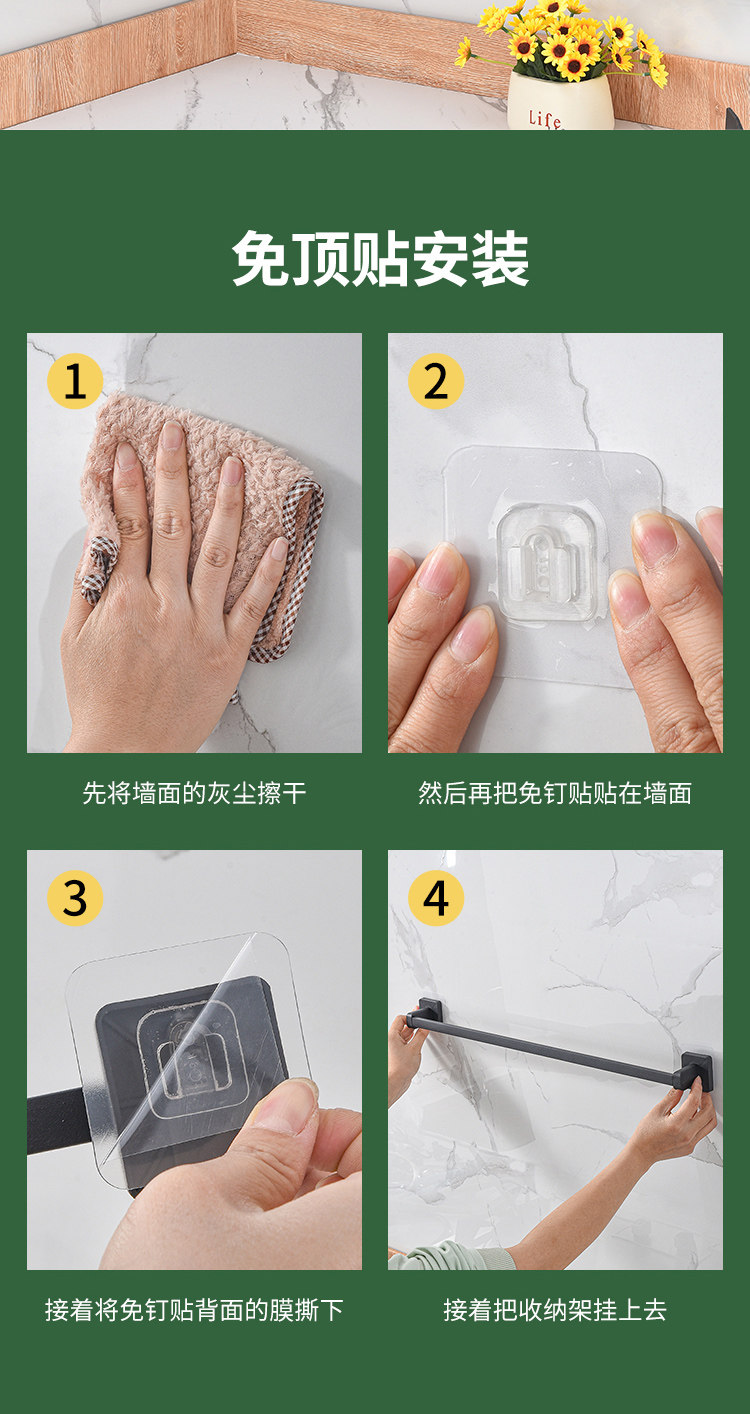 Life

免顶贴安装

1

先将墙面的灰尘擦干

2

然后再把免钉贴贴在墙面

3

接着将免钉贴背面的膜撕下

4

接着把收纳架挂上去