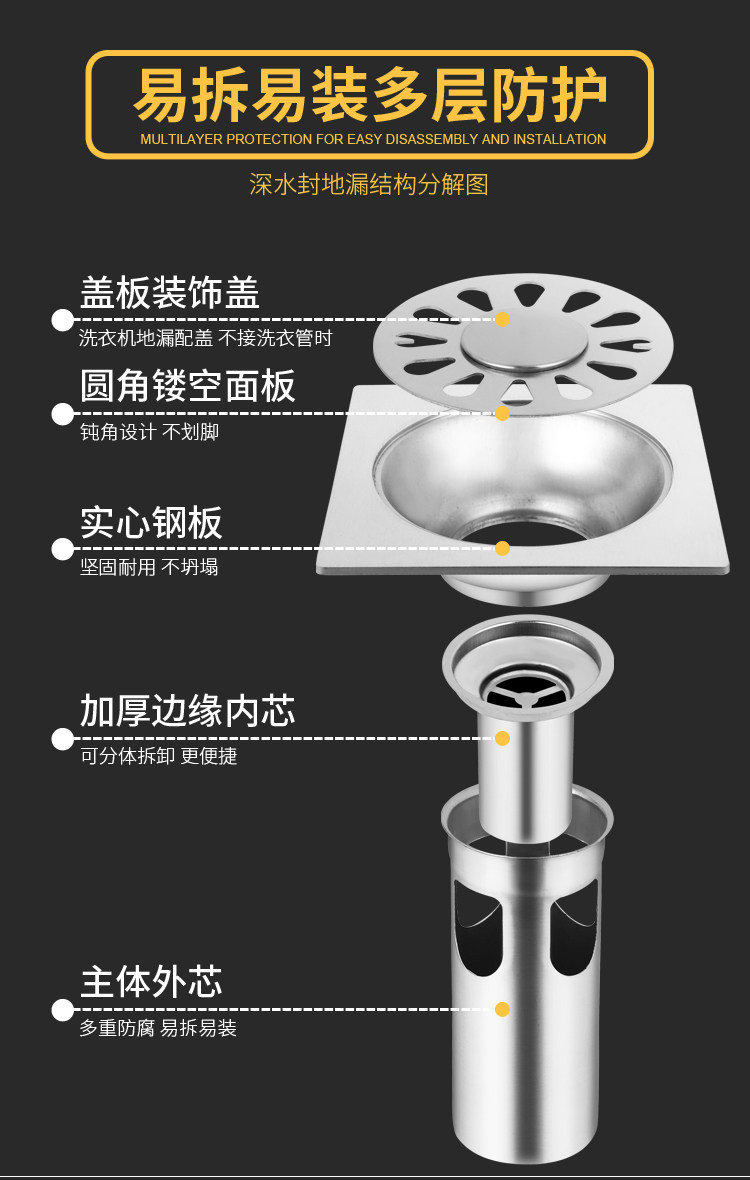 易拆易装多层防护
MULTILAYER PROTECTION FOR EASY DISASSEMBLY AND INSTALLATION

深水封地漏结构分解图

盖板装饰盖
洗衣机地漏配盖 不接洗衣管时

圆角镂空面板
钝角设计 不划脚

实心钢板
坚固耐用 不坍塌

加厚边缘内芯
可分体拆卸 更便捷

主体外芯
多重防腐 易拆易装