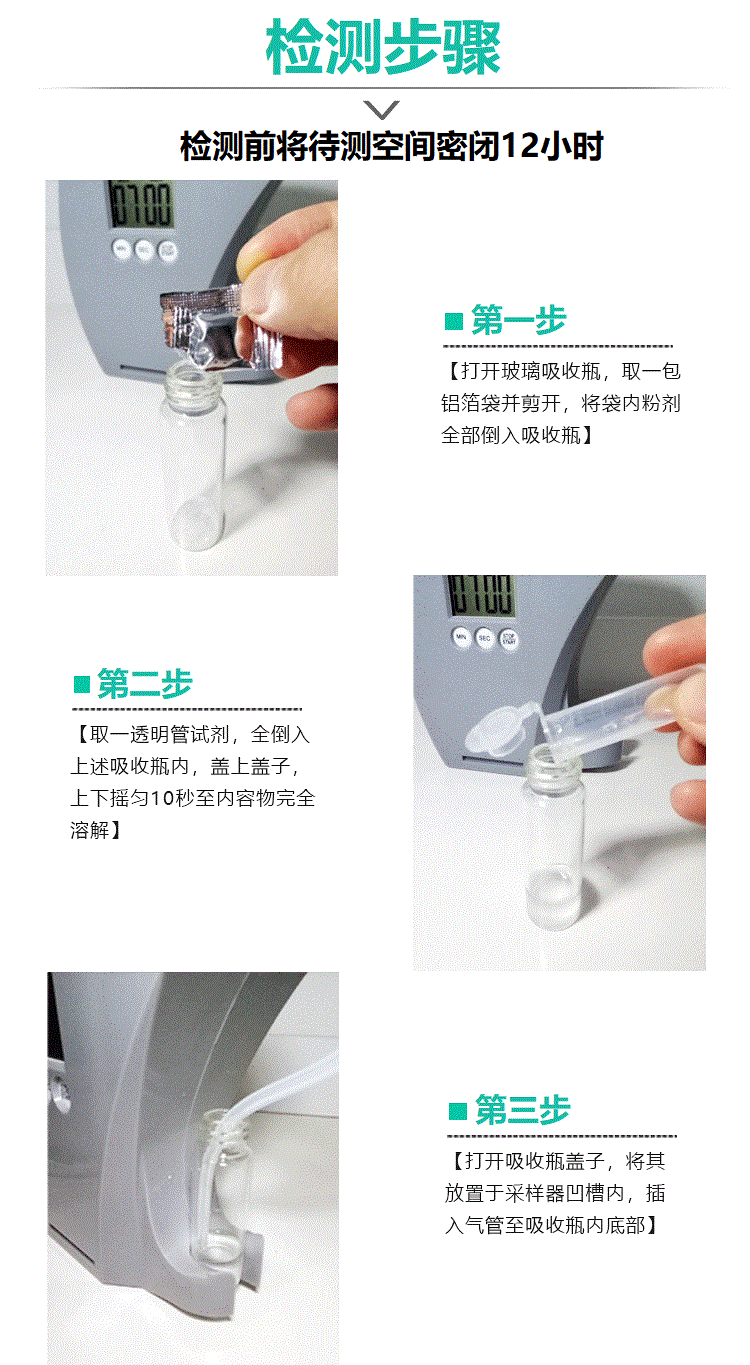 检测步骤

检测前将待测空间密闭12小时

07:00

MIN SEC STOP START

第一步

【打开玻璃吸收瓶，取一包铝箔袋并剪开，将袋内粉剂全部倒入吸收瓶】

07:00

MIN SEC STOP START

第二步

【取一透明管试剂，全倒入上述吸收瓶内，盖上盖子，上下摇匀10秒至内容物完全溶解】

第三步

【打开吸收瓶盖子，将其放置于采样器凹槽内，插入气管至吸收瓶内底部】