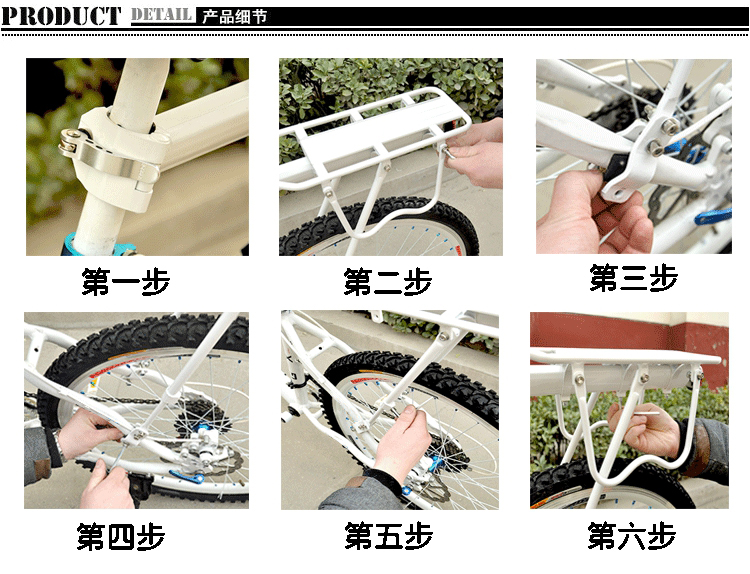 PRODUCT DETAIL 产品细节

第一步

第二步

第三步

第四步

第五步

第六步