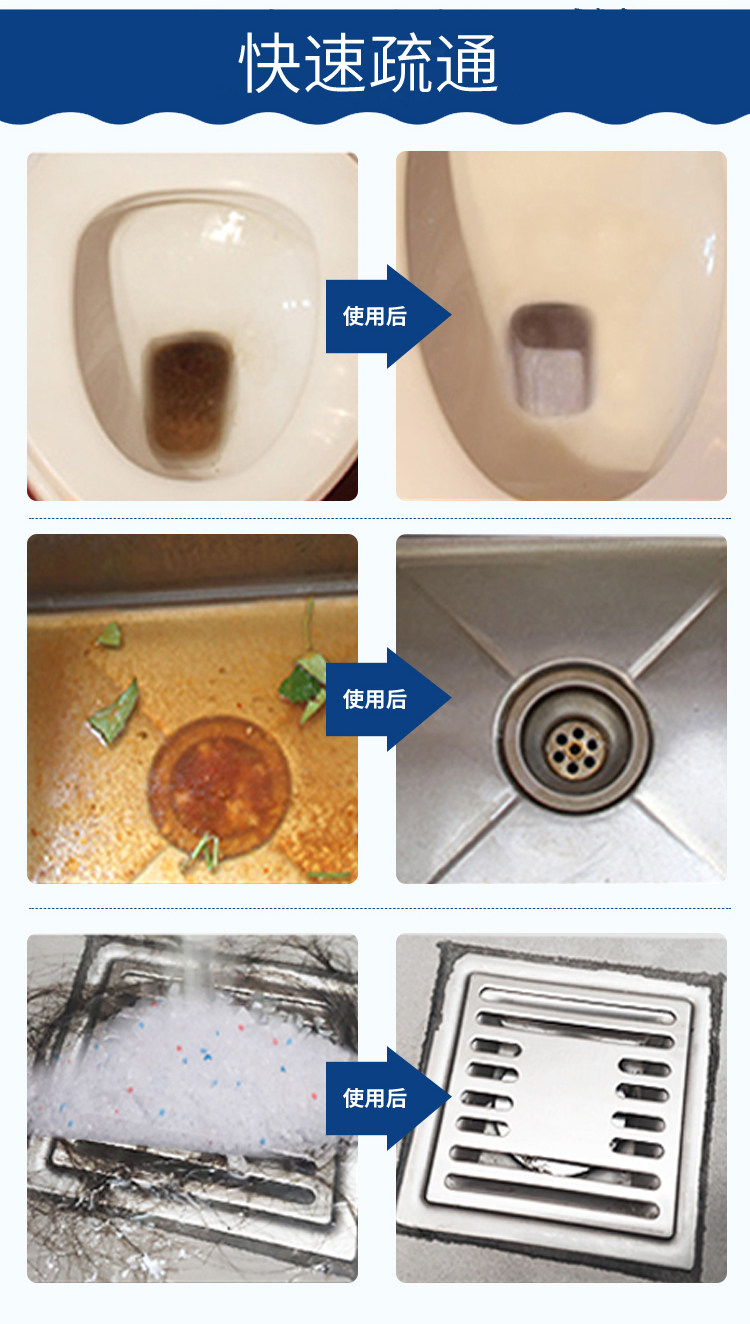 快速疏通

使用后

使用后

使用后