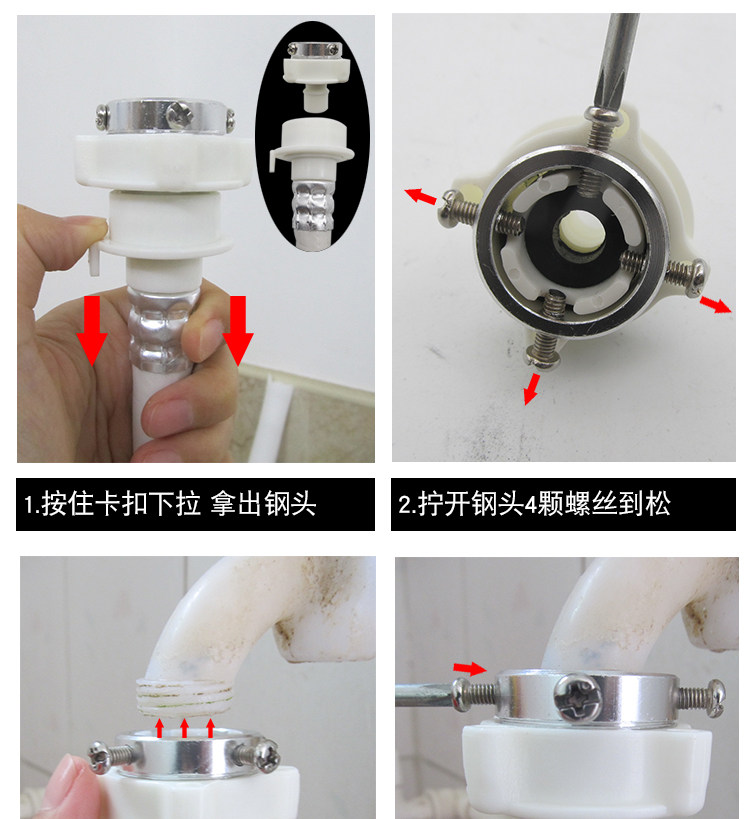 1.按住卡扣下拉 拿出钢头

2.拧开钢头4颗螺丝到松