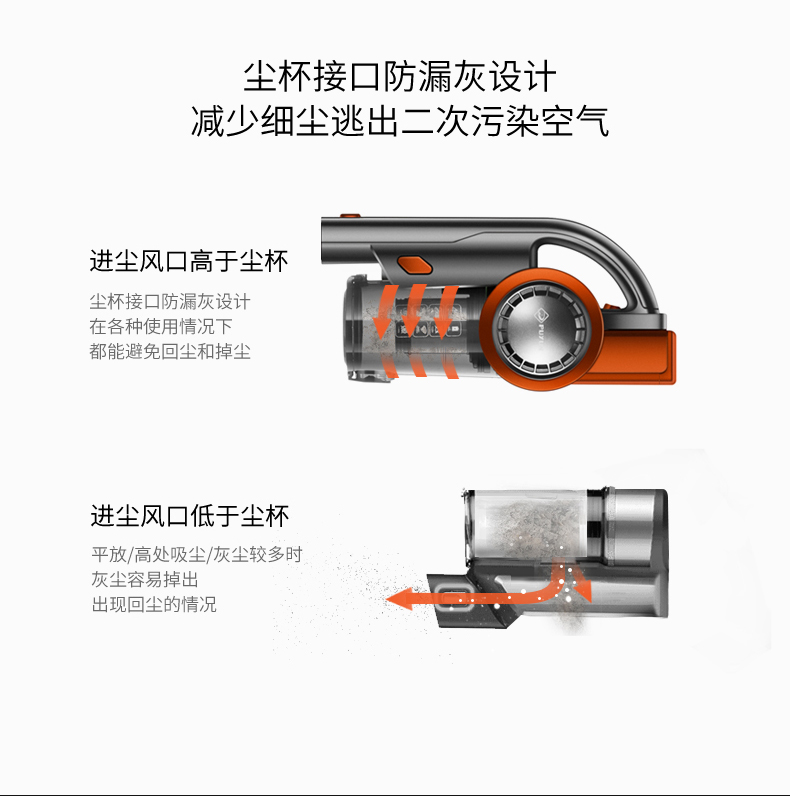 尘杯接口防漏灰设计
减少细尘逃出二次污染空气

进尘风口高于尘杯

尘杯接口防漏灰设计
在各种使用情况下
都能避免回尘和掉尘

进尘风口低于尘杯

平放/高处吸尘/灰尘较多时
灰尘容易掉出
出现回尘的情况