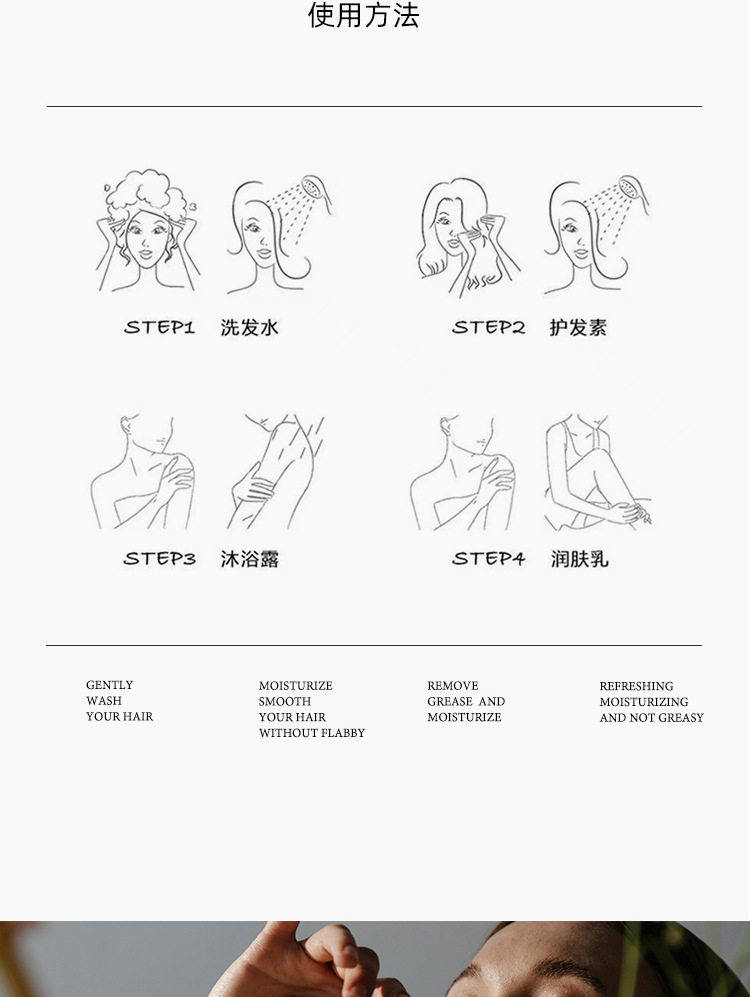 使用方法

STEP1 洗发水

STEP2 护发素

STEP3 沐浴露

STEP4 润肤乳

GENTLY WASH YOUR HAIR

MOISTURIZE SMOOTH YOUR HAIR WITHOUT FLABBY

REMOVE GREASE AND MOISTURIZE

REFRESHING MOISTURIZING AND NOT GREASY