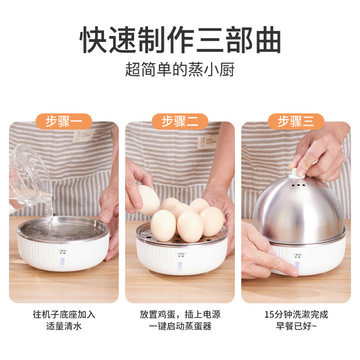 快速制作三部曲

超简单的蒸小厨

步骤一

往机子底座加入适量清水

步骤二

放置鸡蛋，插上电源一键启动蒸蛋器

步骤三

15分钟洗漱完成早餐已好~