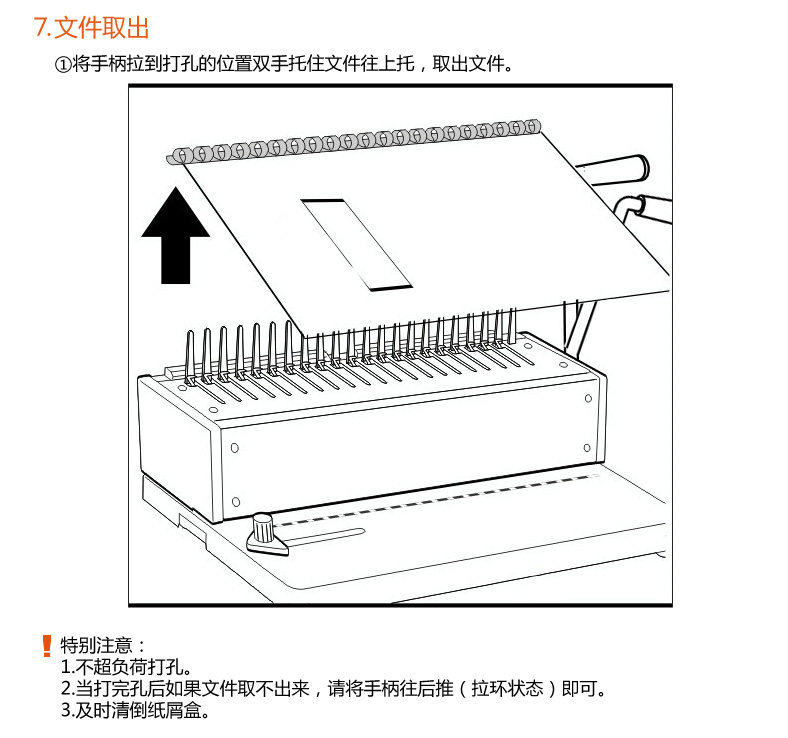 7.文件取出

①将手柄拉到打孔的位置双手托住文件往上托，取出文件。

! 特别注意：
1.不超负荷打孔。
2.当打完孔后如果文件取不出来，请将手柄往后推（拉环状态）即可。
3.及时清倒纸屑盒。