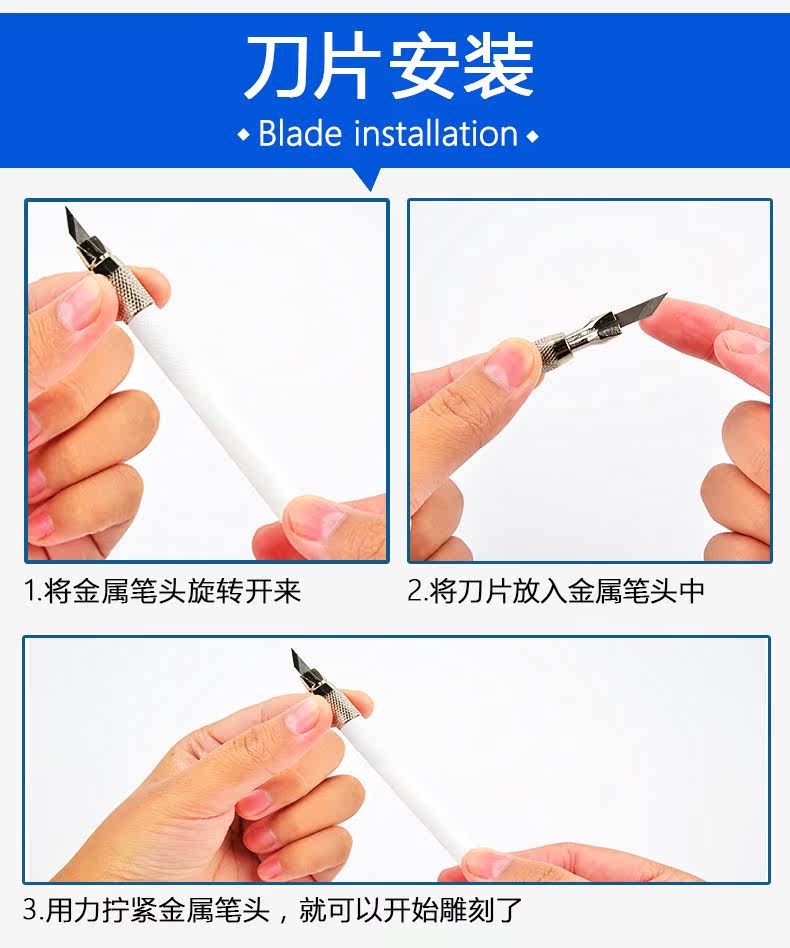 刀片安装

◆ Blade installation ◆

1.将金属笔头旋转开来

2.将刀片放入金属笔头中

3.用力拧紧金属笔头，就可以开始雕刻了