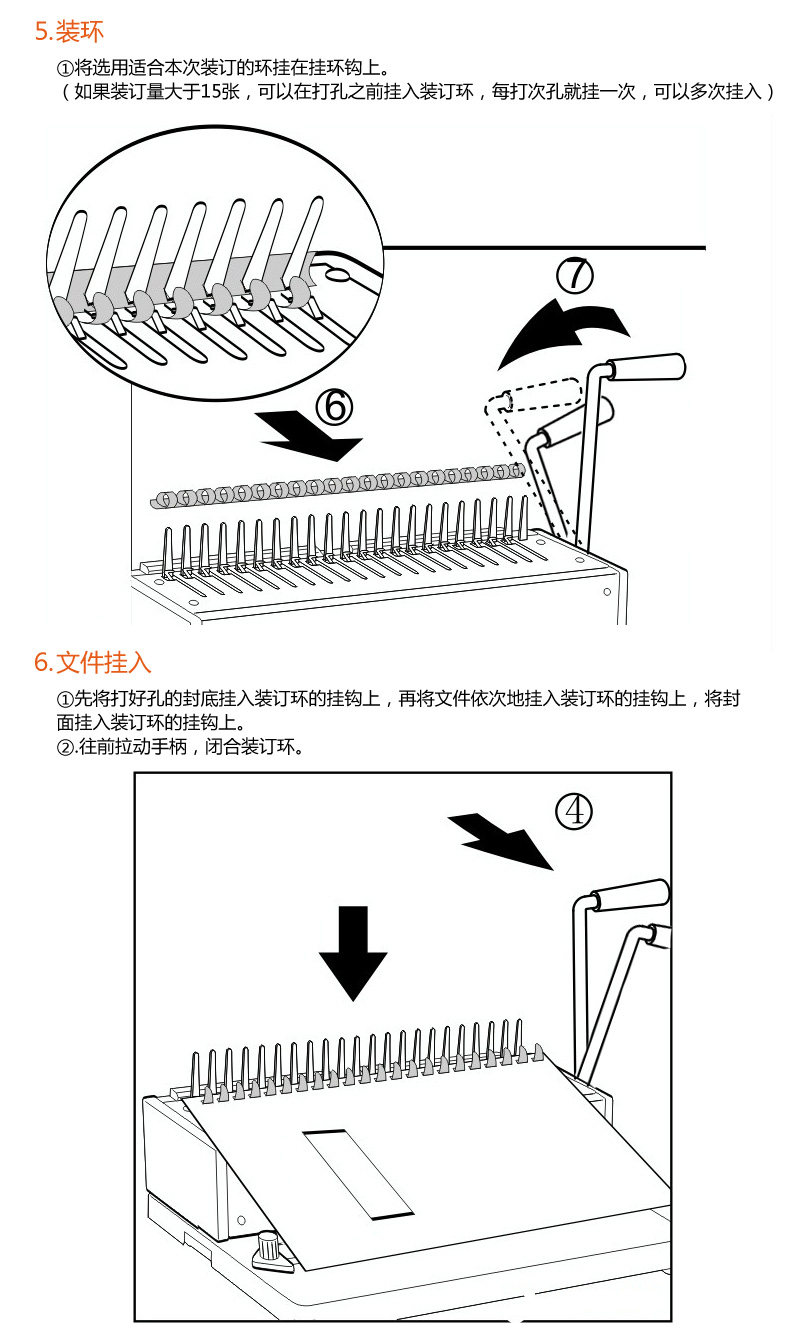 5.装环

①将选用适合本次装订的环挂在挂环钩上。
（如果装订量大于15张，可以在打孔之前挂入装订环，每打次孔就挂一次，可以多次挂入）

⑦

⑥

6.文件挂入

①先将打好孔的封底挂入装订环的挂钩上，再将文件依次地挂入装订环的挂钩上，将封面挂入装订环的挂钩上。
②.往前拉动手柄，闭合装订环。

④