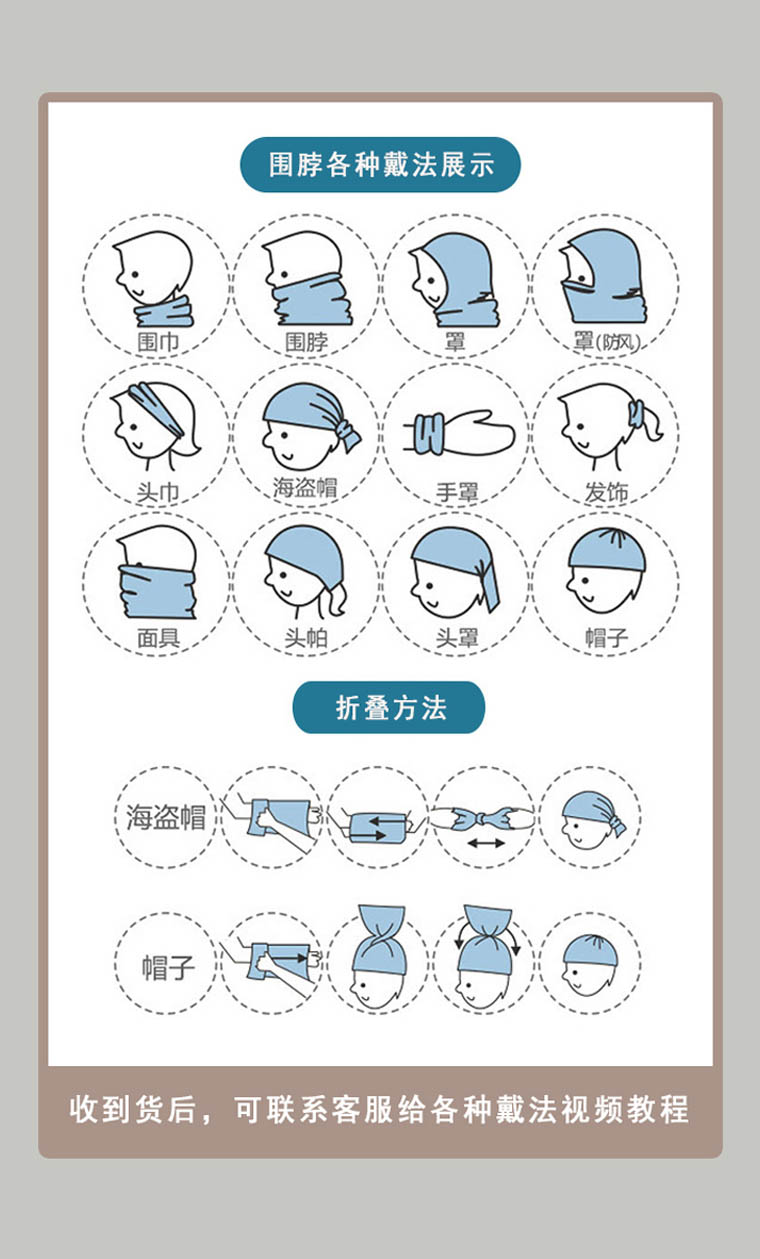 围脖各种戴法展示

围巾
围脖
罩
罩(防风)
头巾
海盗帽
手罩
发饰
面具
头帕
头罩
帽子

折叠方法

海盗帽

帽子

收到货后，可联系客服给各种戴法视频教程