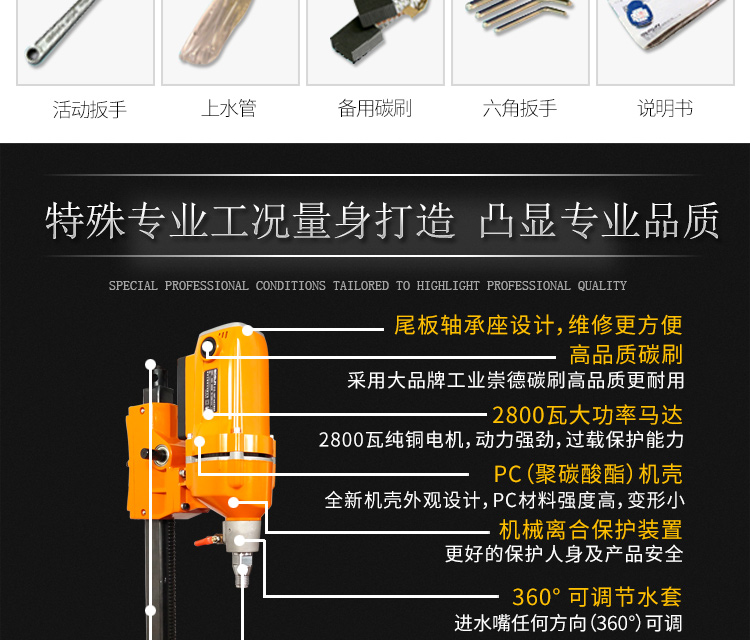 活动扳手

上水管

备用碳刷

六角扳手

说明书

特殊专业工况量身打造 凸显专业品质

SPECIAL PROFESSIONAL CONDITIONS TAILORED TO HIGHLIGHT PROFESSIONAL QUALITY

尾板轴承座设计,维修更方便

高品质碳刷
采用大品牌工业崇德碳刷高品质更耐用

2800瓦大功率马达
2800瓦纯铜电机,动力强劲,过载保护能力

PC(聚碳酸酯)机壳
全新机壳外观设计,PC材料强度高,变形小

机械离合保护装置
更好的保护人身及产品安全

360° 可调节水套
进水嘴任何方向(360°)可调