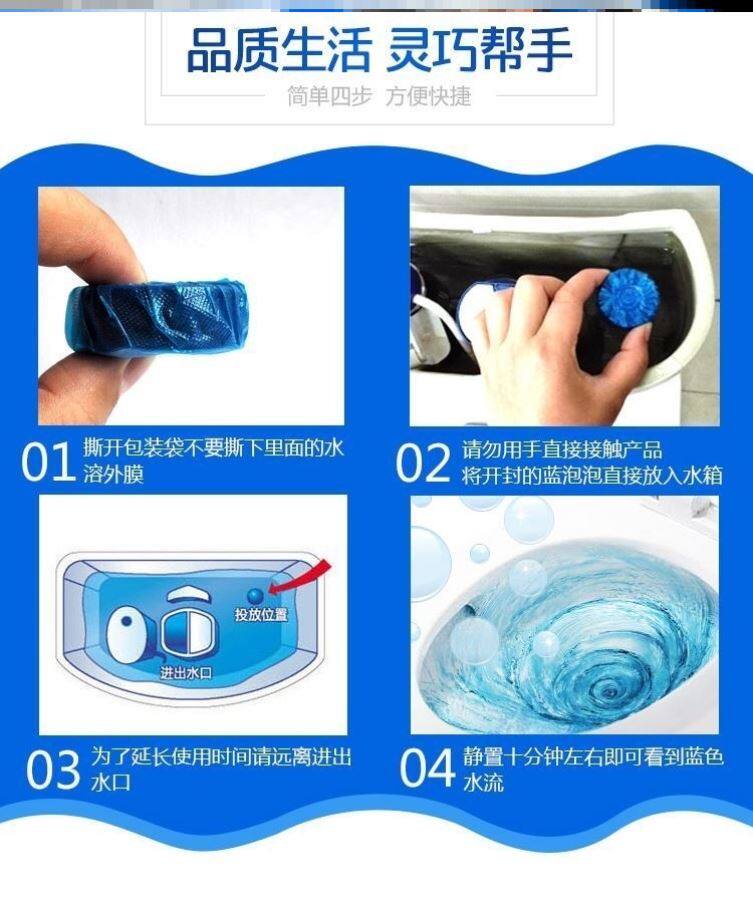 品质生活 灵巧帮手

简单四步 方便快捷

01 撕开包装袋不要撕下里面的水溶外膜

02 请勿用手直接接触产品 将开封的蓝泡泡直接放入水箱

投放位置

进出水口

03 为了延长使用时间请远离进出水口

04 静置十分钟左右即可看到蓝色水流