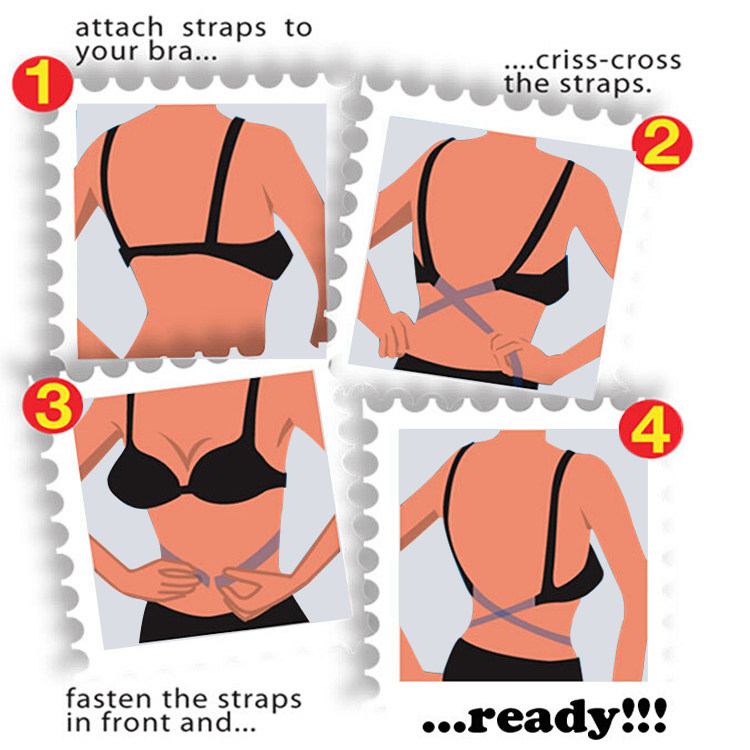 attach straps to your bra...

1

....criss-cross the straps.

2

3

4

fasten the straps in front and...

...ready!!!