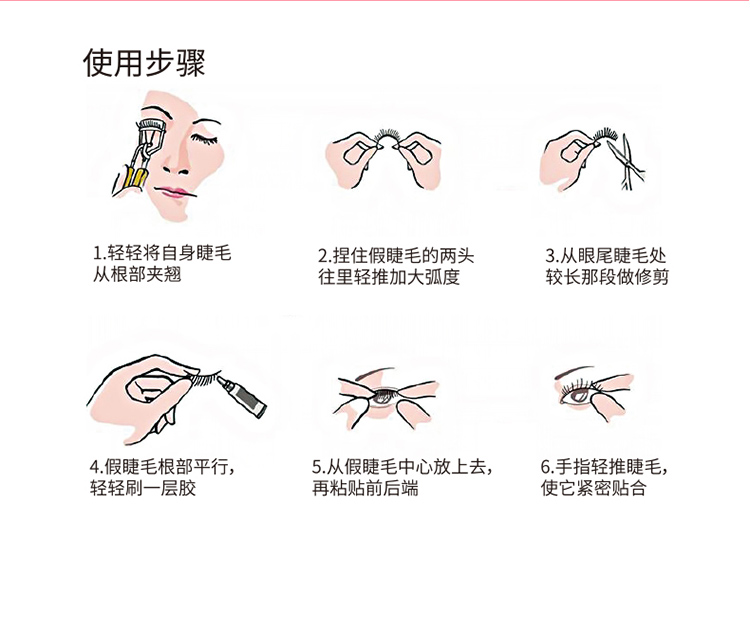 使用步骤

1.轻轻将自身睫毛从根部夹翘

2.捏住假睫毛的两头往里轻推加大弧度

3.从眼尾睫毛处较长那段做修剪

4.假睫毛根部平行，轻轻刷一层胶

5.从假睫毛中心放上去，再粘贴前后端

6.手指轻推睫毛，使它紧密贴合