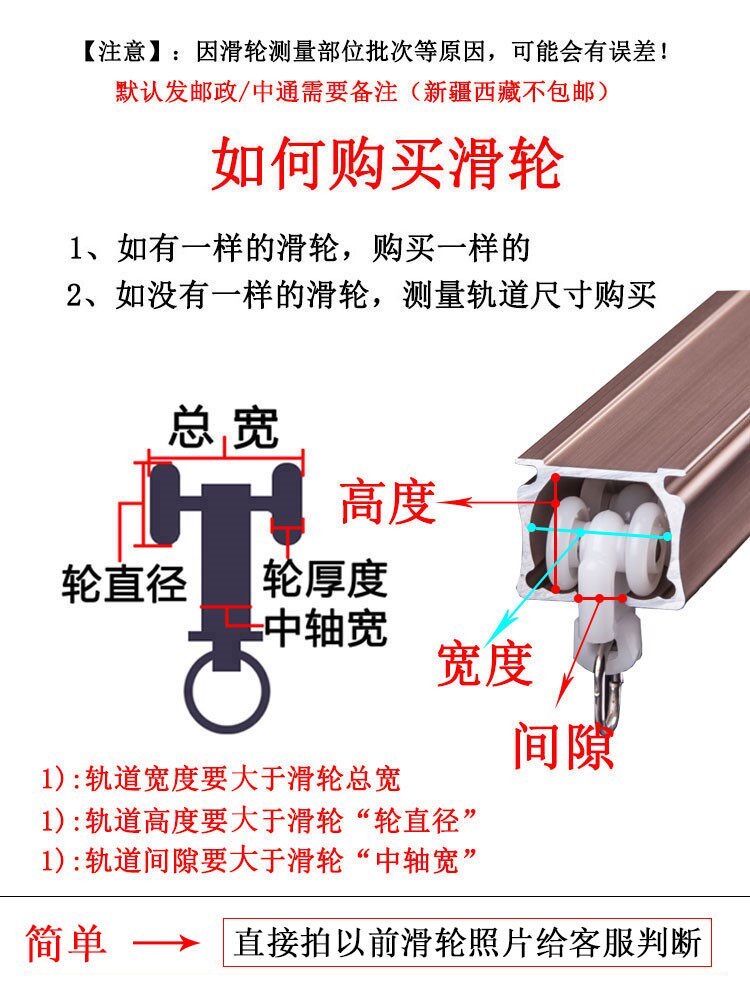 【注意】：因滑轮测量部位批次等原因，可能会有误差！

默认发邮政/中通需要备注（新疆西藏不包邮）

如何购买滑轮

1、如有一样的滑轮，购买一样的

2、如没有一样的滑轮，测量轨道尺寸购买

总宽

轮直径

轮厚度

中轴宽

高度

宽度

间隙

1):轨道宽度要大于滑轮总宽

1):轨道高度要大于滑轮“轮直径”

1):轨道间隙要大于滑轮“中轴宽”

简单

直接拍以前滑轮照片给客服判断