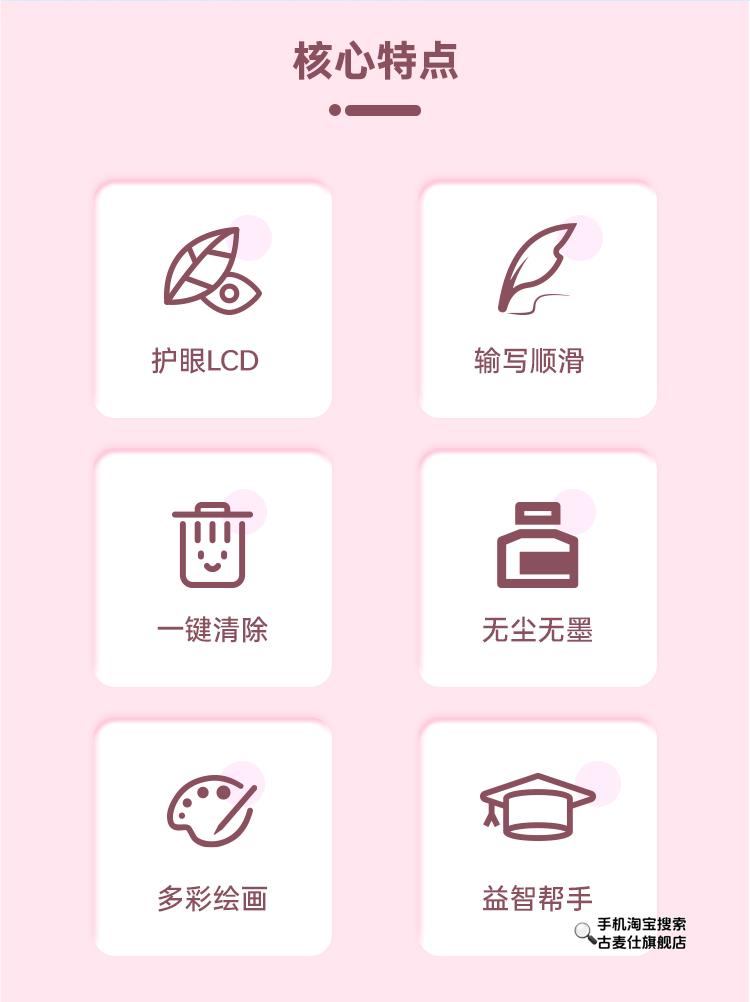 核心特点

护眼LCD

输写顺滑

一键清除

无尘无墨

多彩绘画

益智帮手

手机淘宝搜索
古麦仕旗舰店