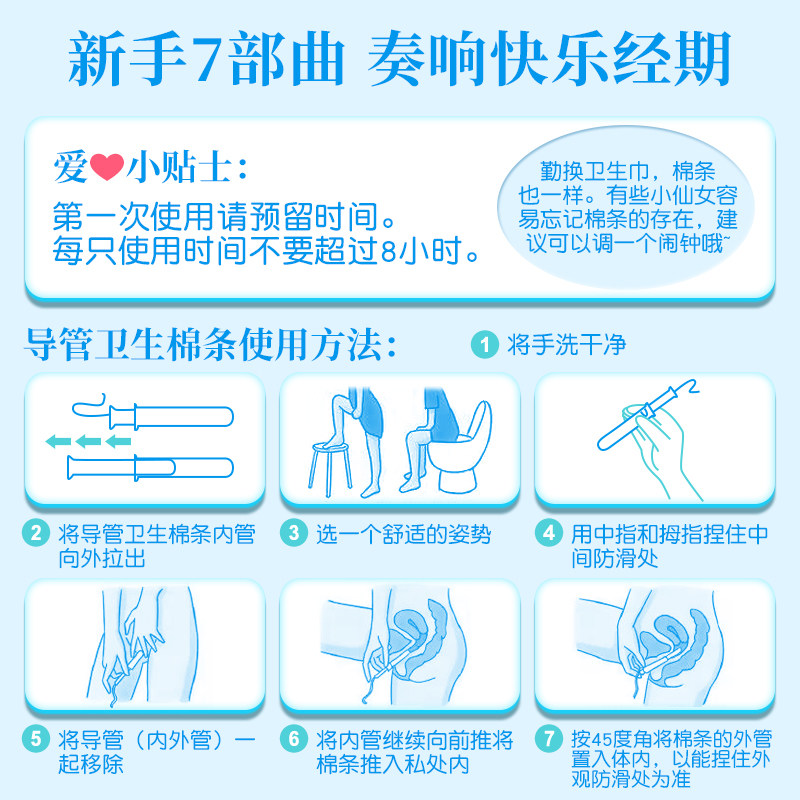 新手7部曲 奏响快乐经期

爱❤小贴士：
第一次使用请预留时间。
每只使用时间不要超过8小时。

勤换卫生巾，棉条也一样。有些小仙女容易忘记棉条的存在，建议可以调一个闹钟哦~

导管卫生棉条使用方法：

1 将手洗干净

2 将导管卫生棉条内管向外拉出

3 选一个舒适的姿势

4 用中指和拇指捏住中间防滑处

5 将导管（内外管）一起移除

6 将内管继续向前推将棉条推入私处内

7 按45度角将棉条的外管置入体内，以能捏住外观防滑处为准