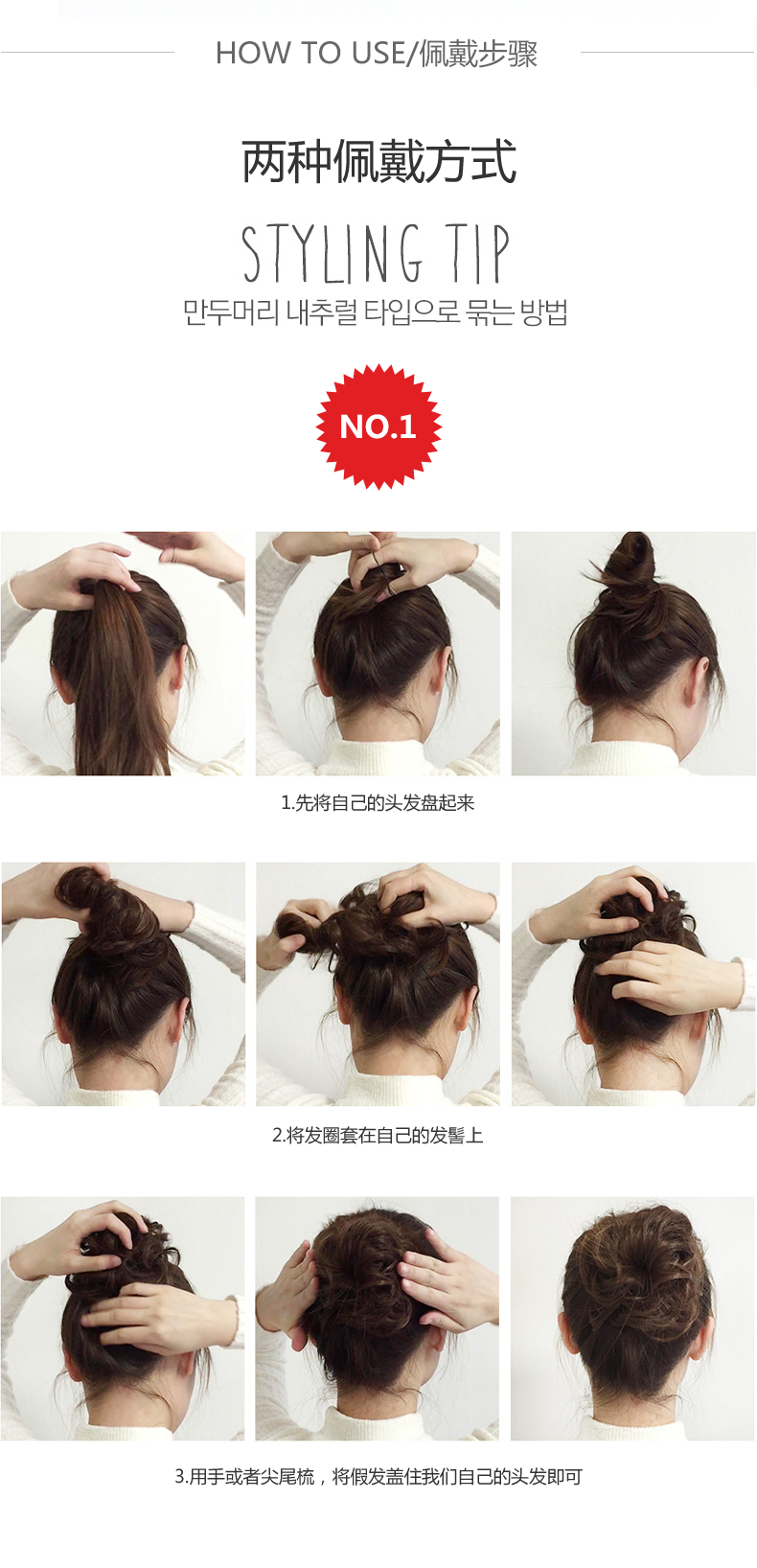 HOW TO USE/佩戴步骤

两种佩戴方式

STYLING TIP

만두머리 내추럴 타입으로 묶는 방법

NO.1

1.先将自己的头发盘起来

2.将发圈套在自己的发髻上

3.用手或者尖尾梳，将假发盖住我们自己的头发即可