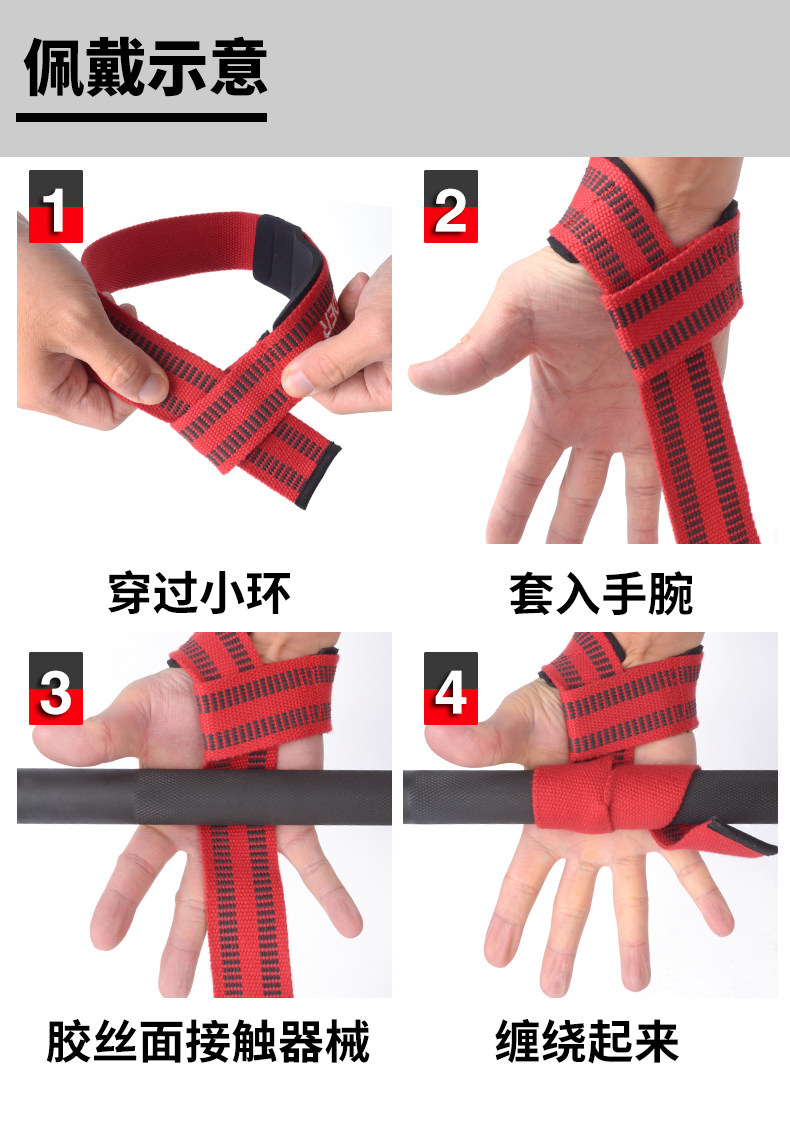 佩戴示意

1

穿过小环

2

套入手腕

3

胶丝面接触器械

4

缠绕起来