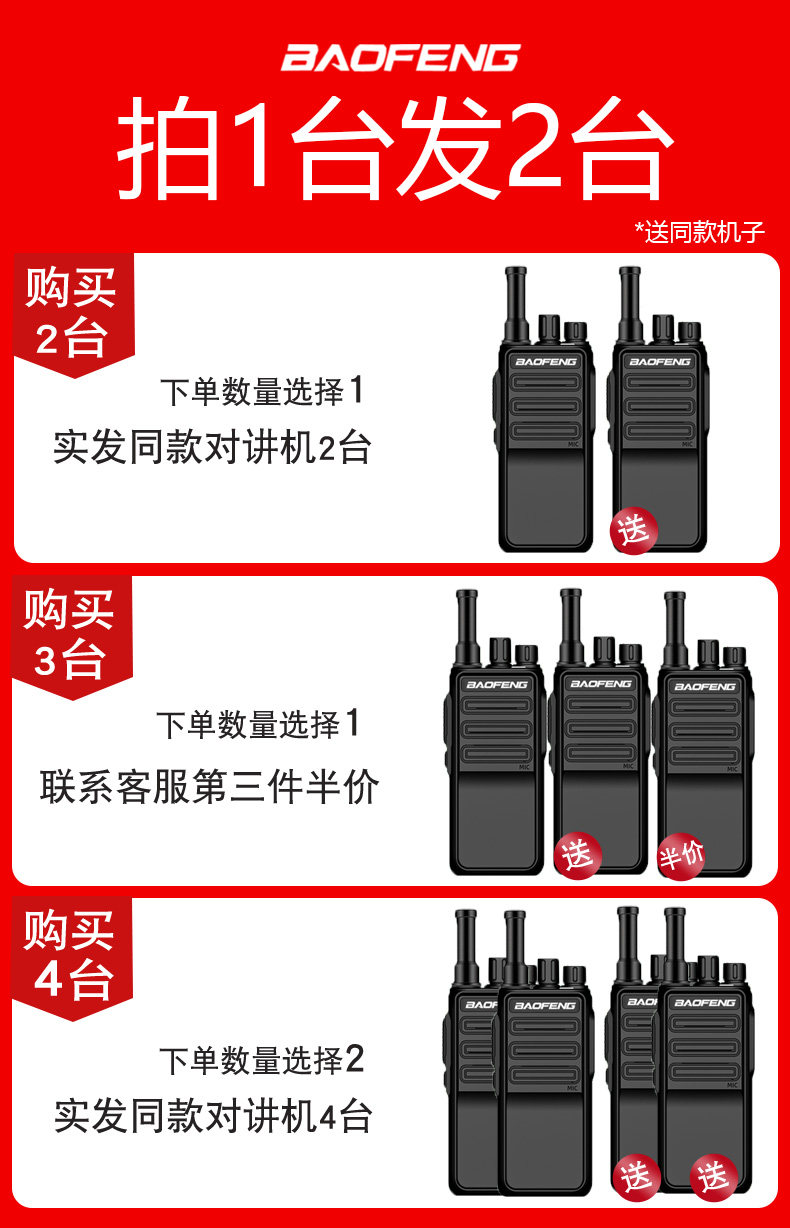 BAOFENG
拍1台发2台
*送同款机子

购买
2台
下单数量选择1
实发同款对讲机2台
BAOFENG
MIC
BAOFENG
MIC
送

购买
3台
下单数量选择1
联系客服第三件半价
BAOFENG
MIC
BAOFENG
MIC
BAOFENG
MIC
送
半价

购买
4台
下单数量选择2
实发同款对讲机4台
BAOF
BAOFENG
MIC
BAOF
BAOFENG
MIC
送
送