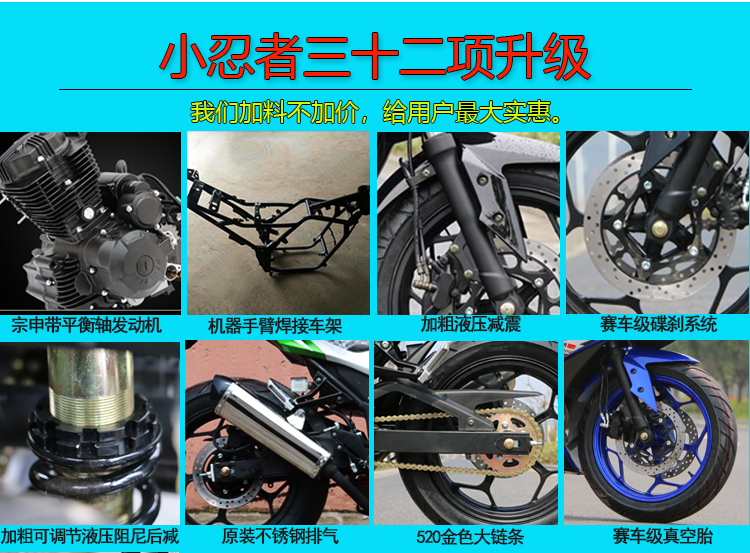 小忍者三十二项升级

我们加料不加价，给用户最大实惠。

宗申带平衡轴发动机

机器手臂焊接车架

加粗液压减震

赛车级碟刹系统

加粗可调节液压阻尼后减

原装不锈钢排气

520金色大链条

赛车级真空胎