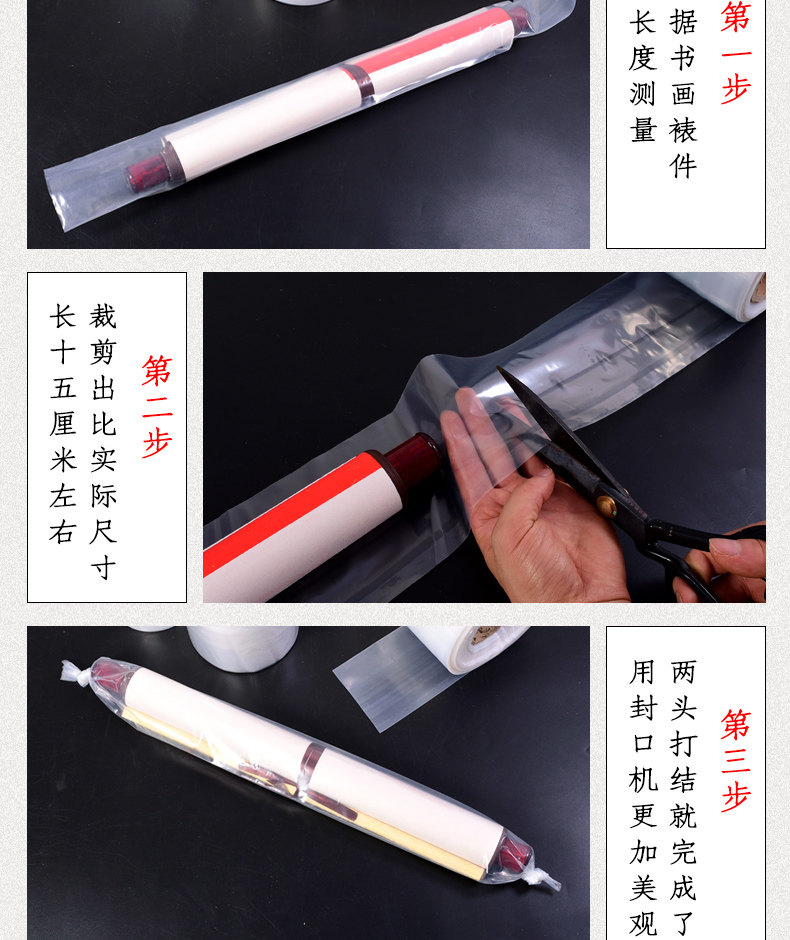 第一步

据书画裱件长度测量

第二步

裁剪出比实际尺寸长十五厘米左右

第三步

两头打结就完成了用封口机更加美观