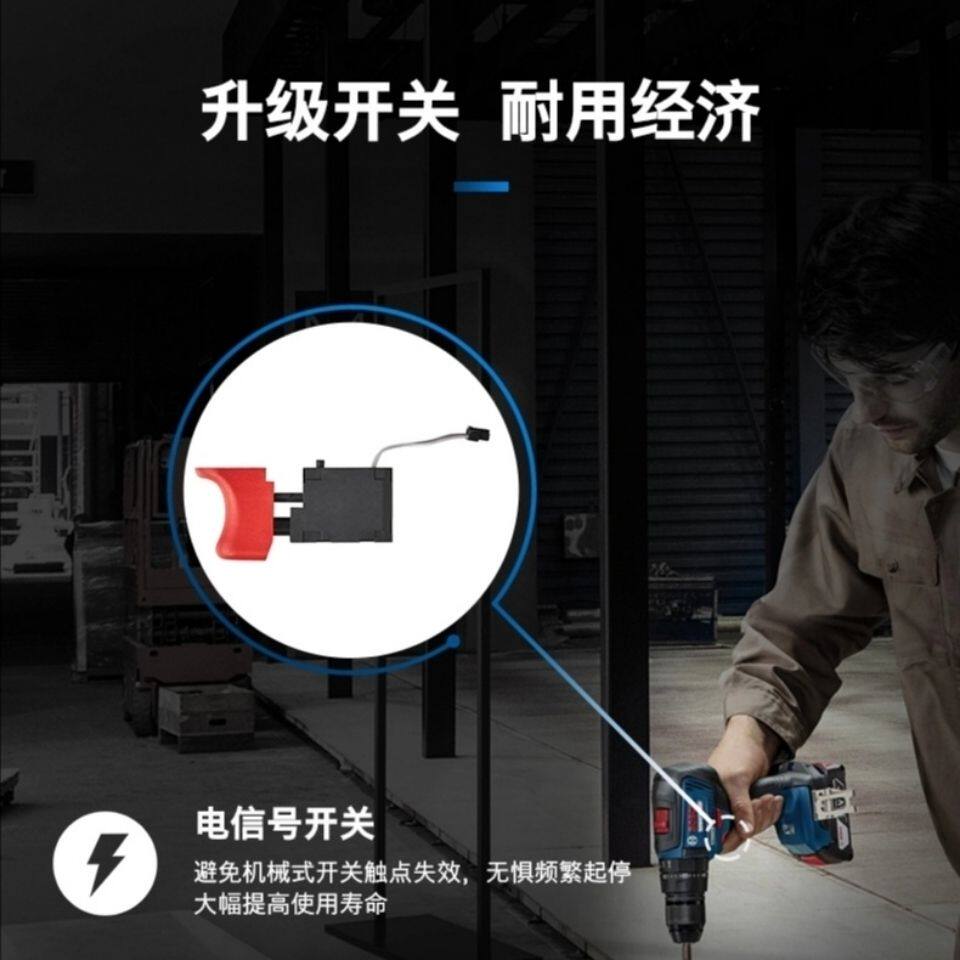 升级开关 耐用经济

电信号开关

避免机械式开关触点失效，无惧频繁起停
大幅提高使用寿命