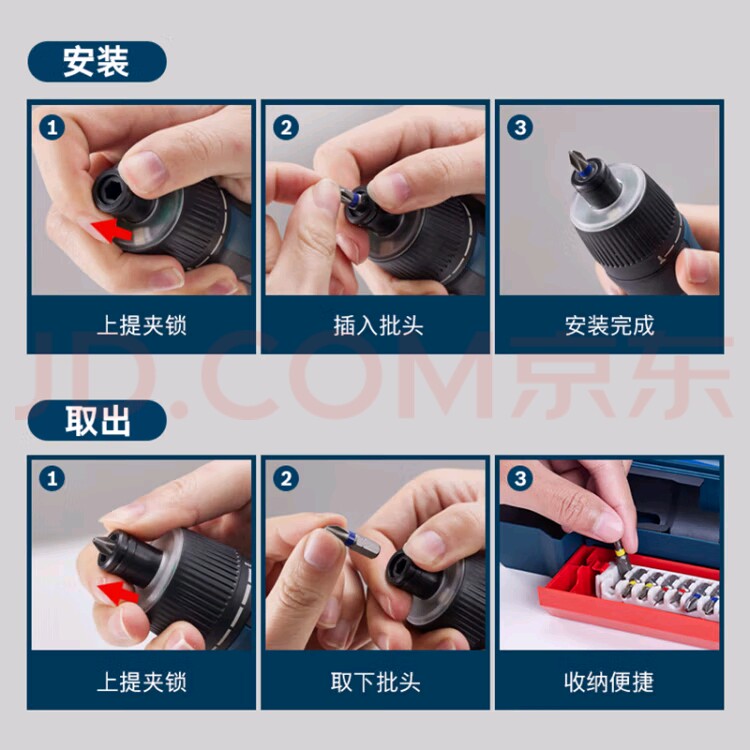 安装

1
上提夹锁

2
插入批头

3
安装完成

JD.COM京东

取出

1
上提夹锁

2
取下批头

3
收纳便捷