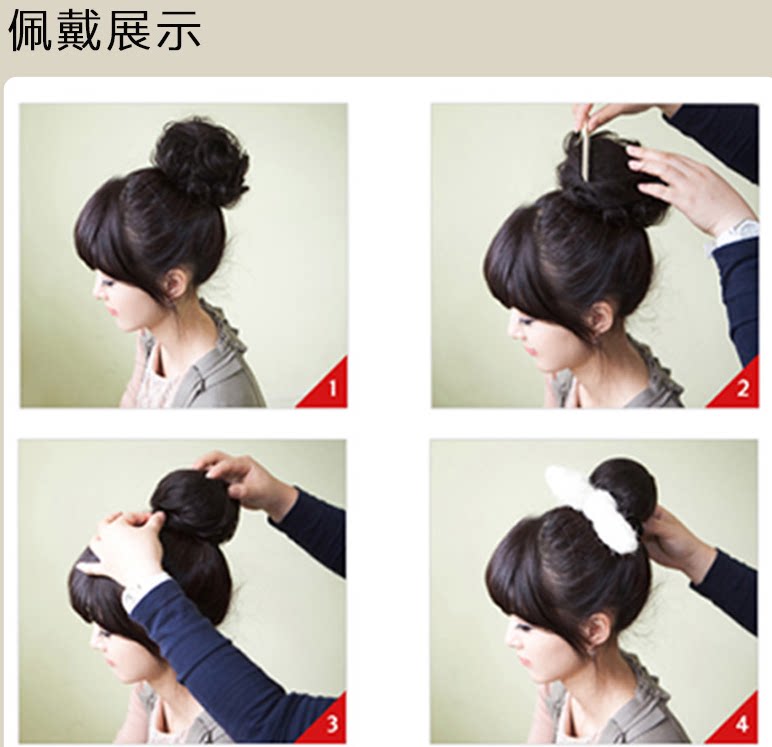 佩戴展示

1

2

3

4