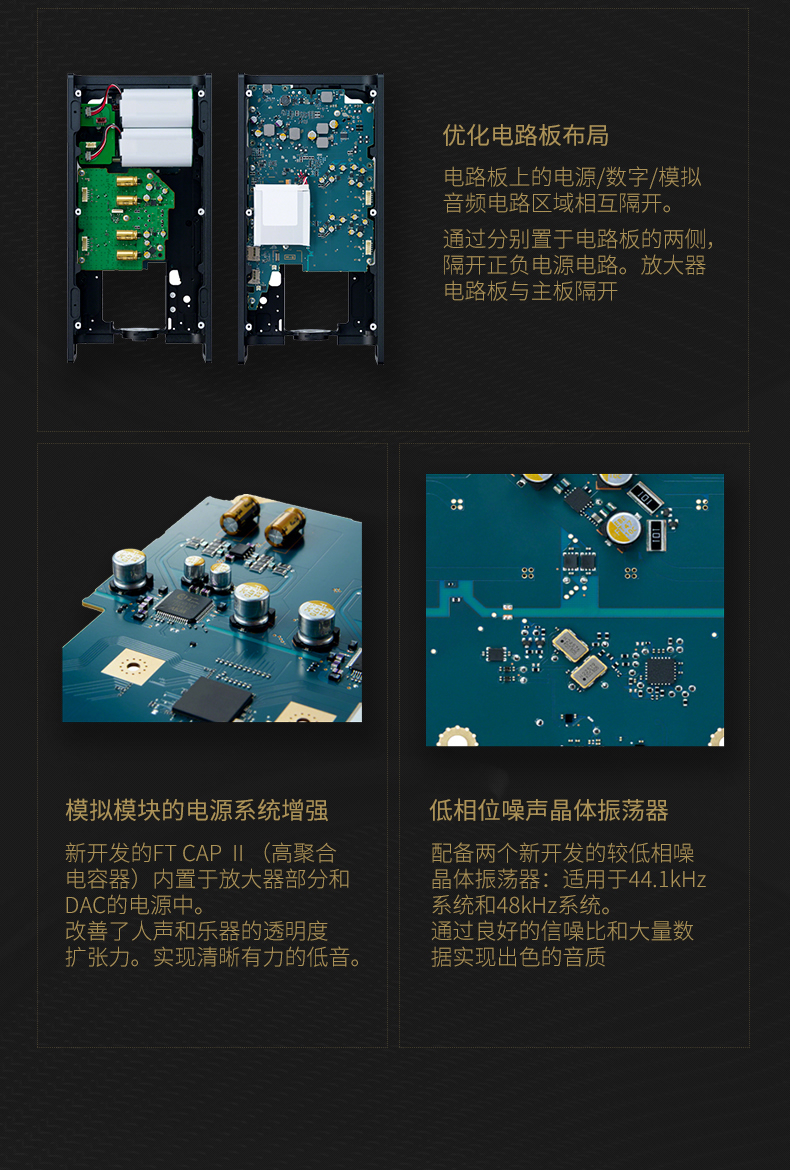 优化电路板布局

电路板上的电源/数字/模拟音频电路区域相互隔开。

通过分别置于电路板的两侧，隔开正负电源电路。放大器电路板与主板隔开

模拟模块的电源系统增强

新开发的FT CAP Ⅱ（高聚合电容器）内置于放大器部分和DAC的电源中。
改善了人声和乐器的透明度扩张力。实现清晰有力的低音。

低相位噪声晶体振荡器

配备两个新开发的较低相噪晶体振荡器：适用于44.1kHz系统和48kHz系统。
通过良好的信噪比和大量数据实现出色的音质