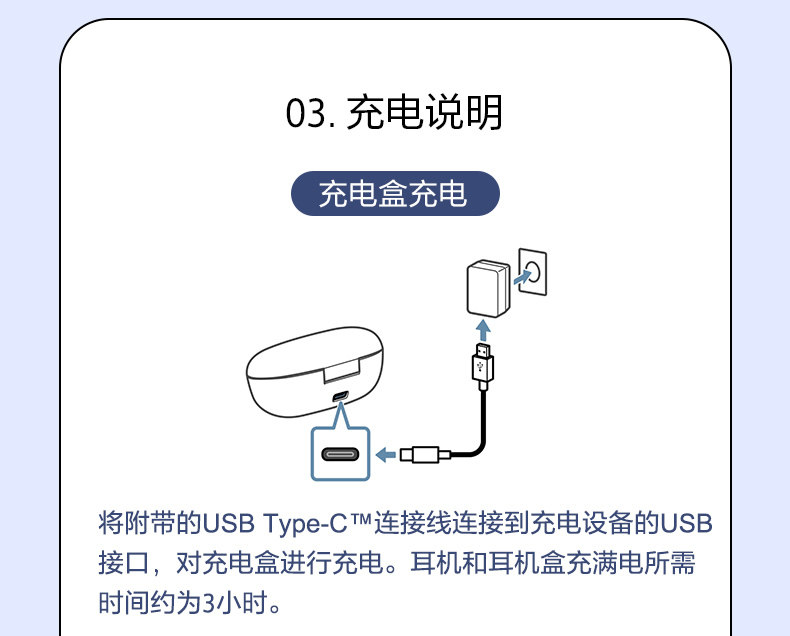 03. 充电说明

充电盒充电

将附带的USB Type-C™连接线连接到充电设备的USB接口，对充电盒进行充电。耳机和耳机盒充满电所需时间约为3小时。