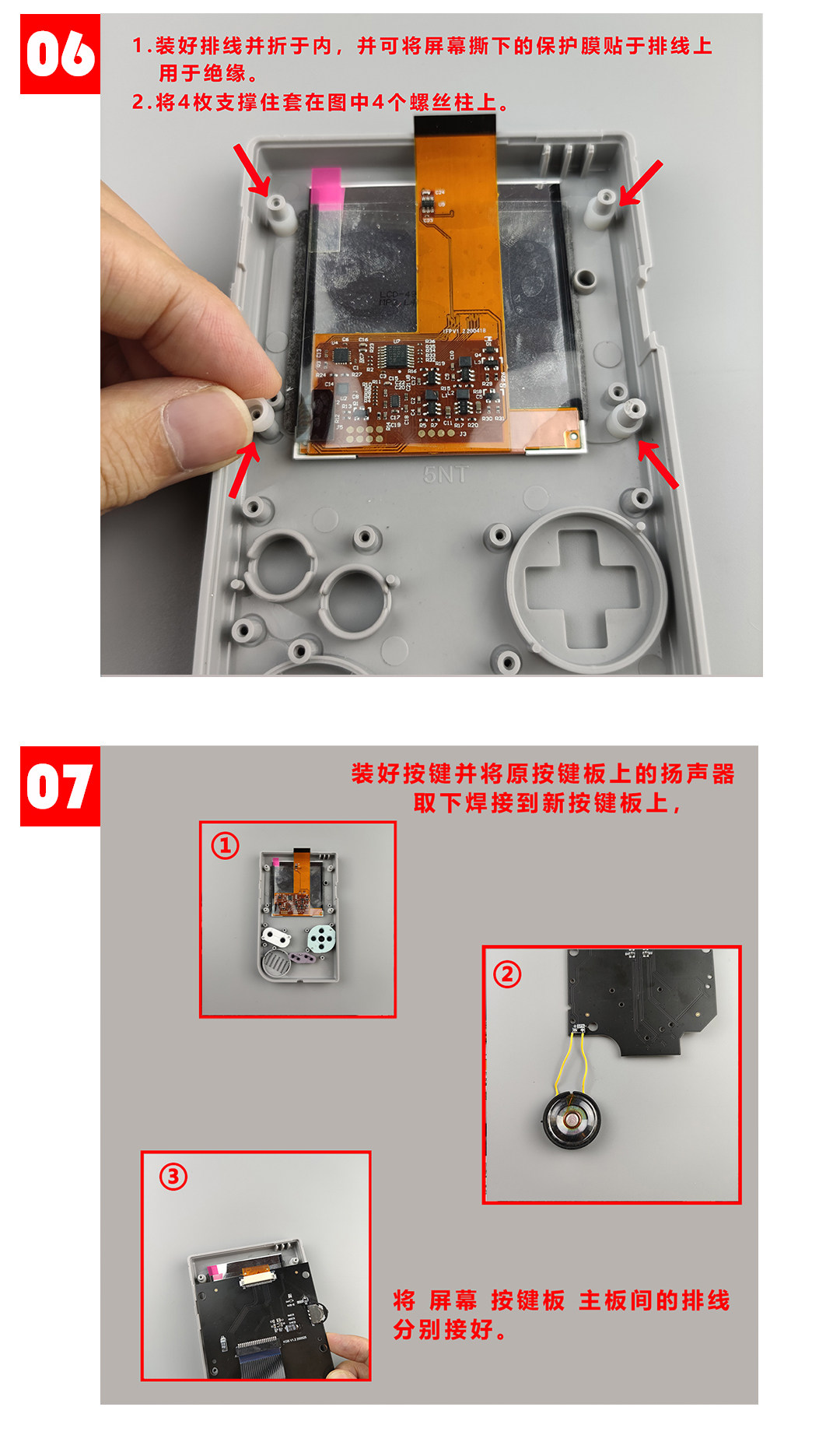 06

1.装好排线并折于内，并可将屏幕撕下的保护膜贴于排线上用于绝缘。
2.将4枚支撑住套在图中4个螺丝柱上。

5NT

07

装好按键并将原按键板上的扬声器取下焊接到新按键板上，

①

②

③

将 屏幕 按键板 主板间的排线分别接好。