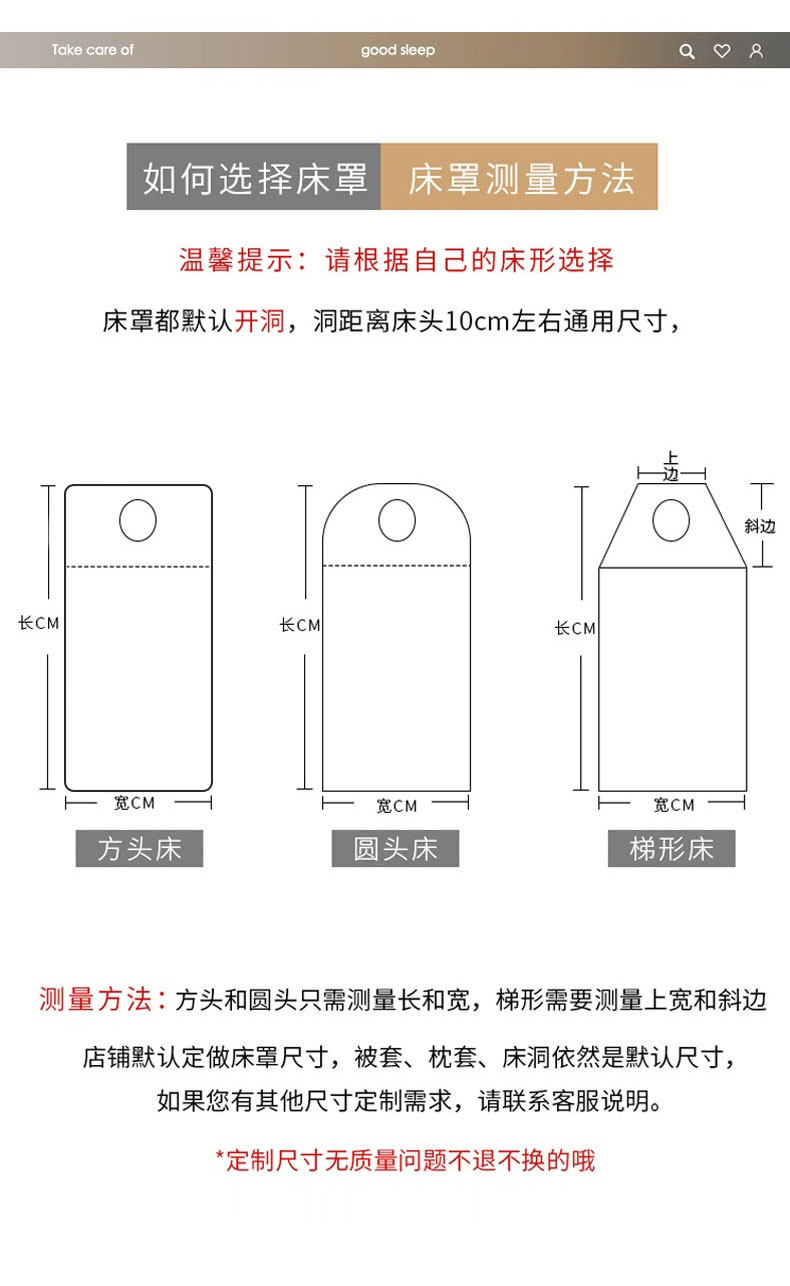 Take care of good sleep

如何选择床罩 床罩测量方法

温馨提示：请根据自己的床形选择

床罩都默认开洞，洞距离床头10cm左右通用尺寸，

长CM
宽CM
方头床

长CM
宽CM
圆头床

上边
斜边
长CM
宽CM
梯形床

测量方法：方头和圆头只需测量长和宽，梯形需要测量上宽和斜边

店铺默认定做床罩尺寸，被套、枕套、床洞依然是默认尺寸，
如果您有其他尺寸定制需求，请联系客服说明。

*定制尺寸无质量问题不退不换的哦