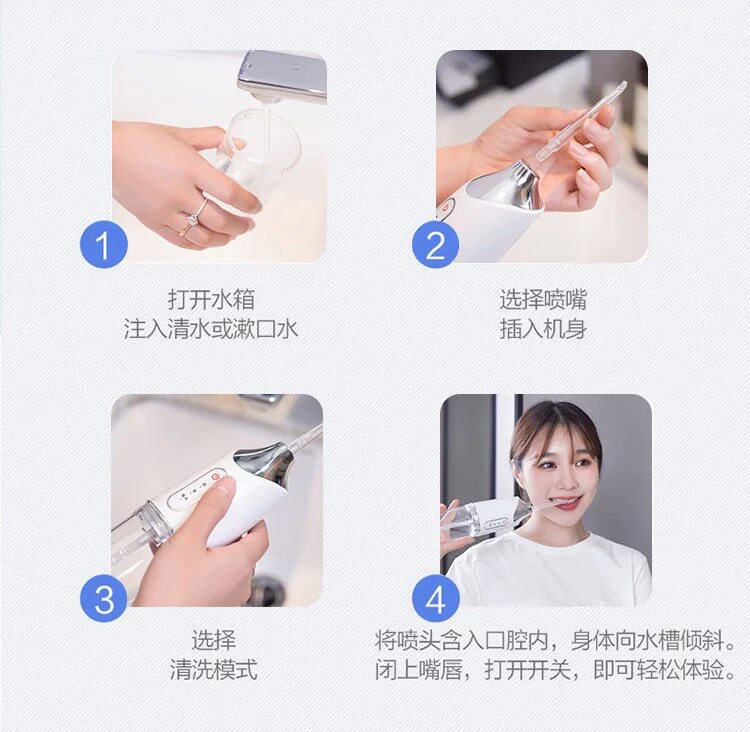 1

打开水箱
注入清水或漱口水

2

选择喷嘴
插入机身

3

选择
清洗模式

4

将喷头含入口腔内，身体向水槽倾斜。
闭上嘴唇，打开开关，即可轻松体验。