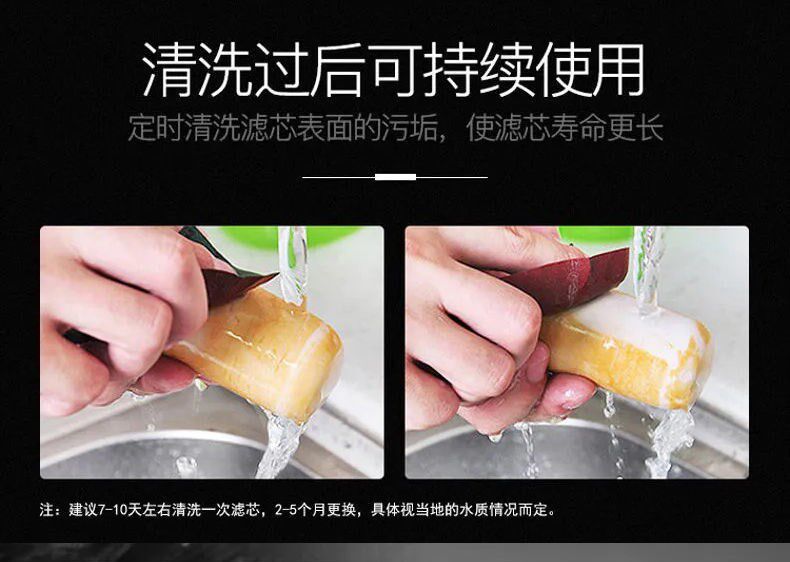 清洗过后可持续使用

定时清洗滤芯表面的污垢，使滤芯寿命更长

注：建议7-10天左右清洗一次滤芯，2-5个月更换，具体视当地的水质情况而定。