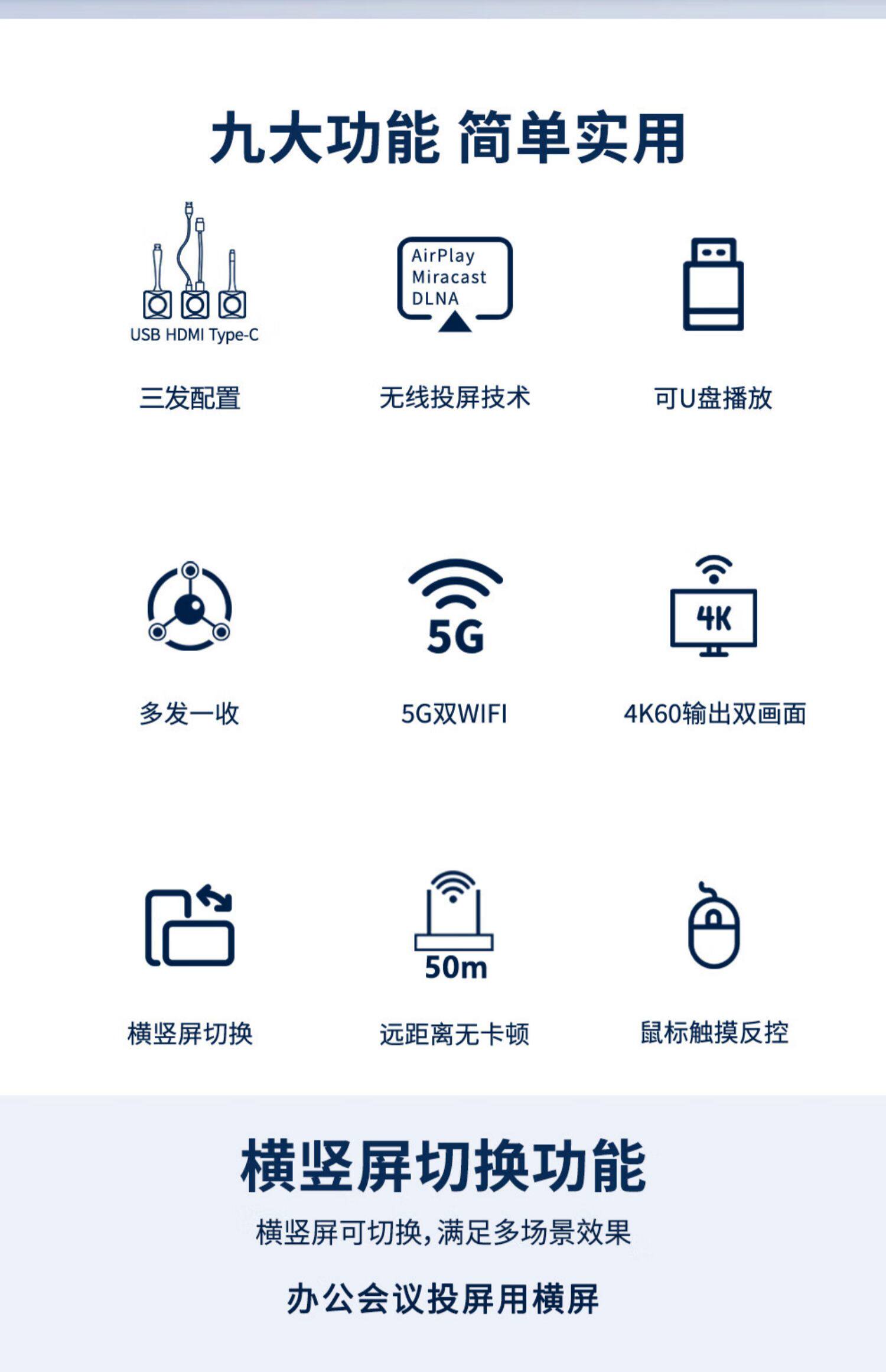 九大功能 简单实用

USB HDMI Type-C

三发配置

AirPlay
Miracast
DLNA

无线投屏技术

可U盘播放

多发一收

5G

5G双WIFI

4K

4K60输出双画面

横竖屏切换

50m

远距离无卡顿

鼠标触摸反控

横竖屏切换功能

横竖屏可切换，满足多场景效果

办公会议投屏用横屏