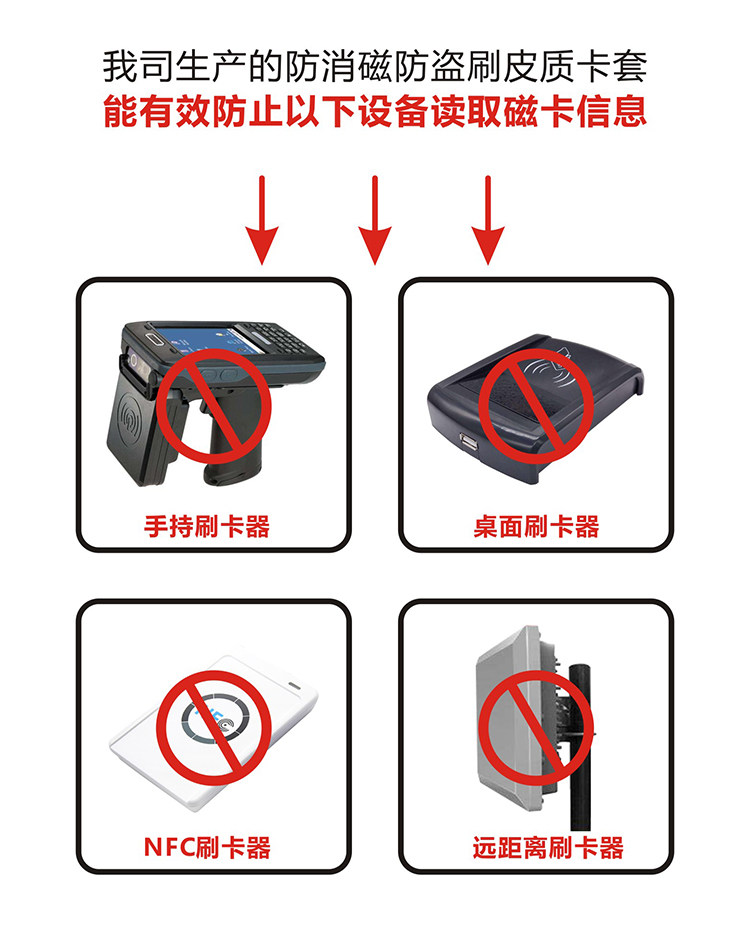 我司生产的防消磁防盗刷皮质卡套
能有效防止以下设备读取磁卡信息

手持刷卡器

桌面刷卡器

NFC刷卡器

远距离刷卡器