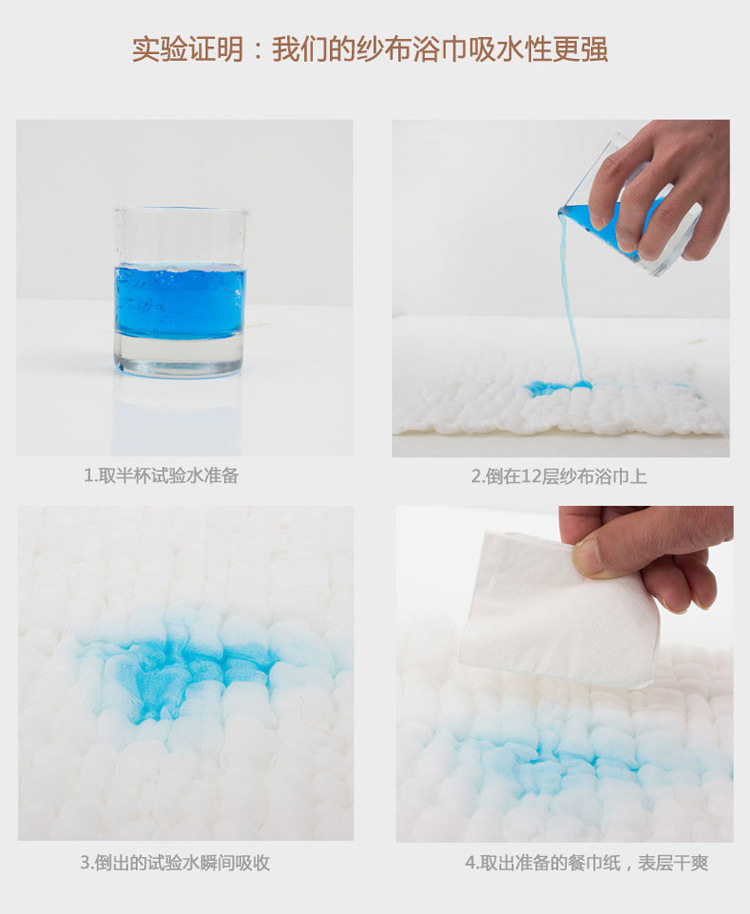 实验证明：我们的纱布浴巾吸水性更强

1.取半杯试验水准备

2.倒在12层纱布浴巾上

3.倒出的试验水瞬间吸收

4.取出准备的餐巾纸，表层干爽