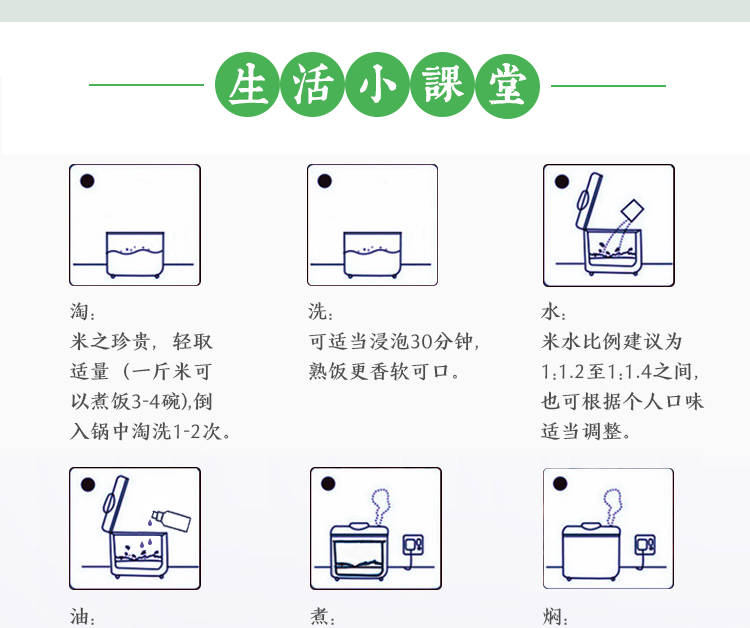 生活小課堂

淘:
米之珍贵，轻取适量（一斤米可以煮饭3-4碗),倒入锅中淘洗1-2次。

洗:
可适当浸泡30分钟，熟饭更香软可口。

水:
米水比例建议为1:1.2至1:1.4之间，也可根据个人口味适当调整。

油:

煮:

焖: