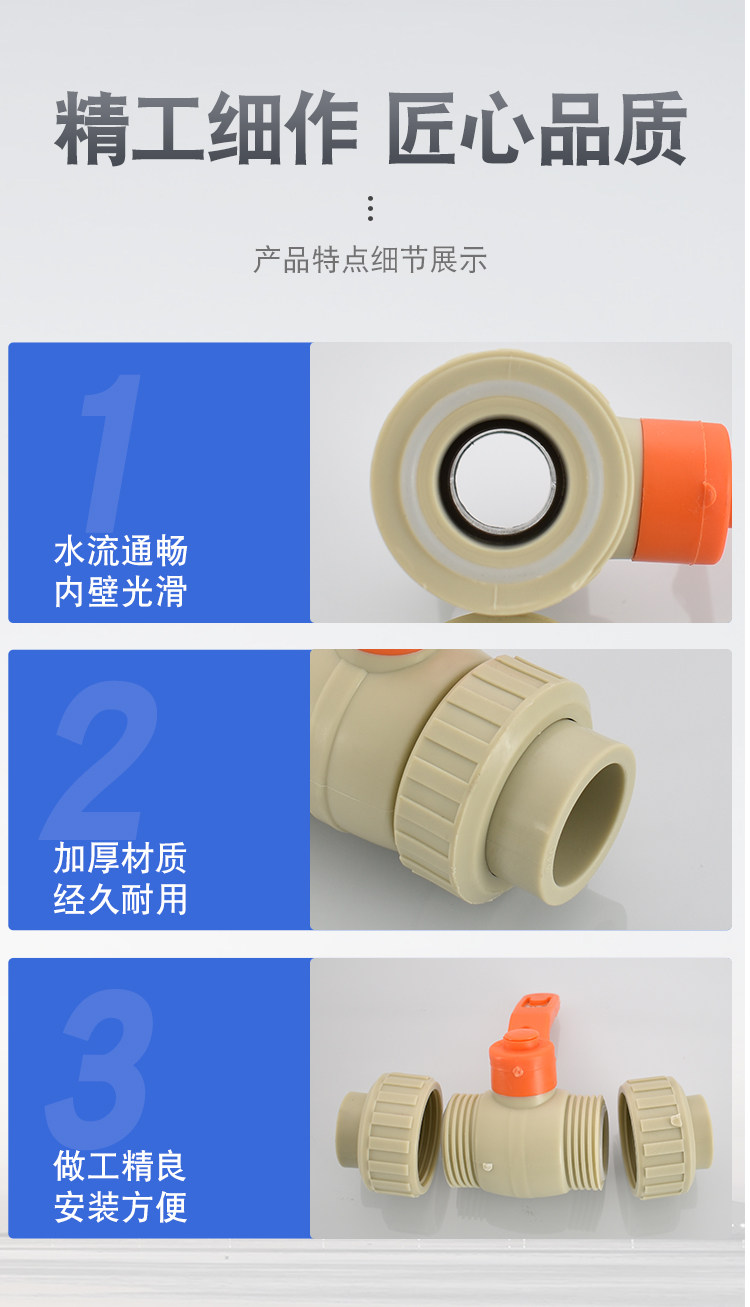 精工细作 匠心品质

产品特点细节展示

1

水流通畅
内壁光滑

2

加厚材质
经久耐用

3

做工精良
安装方便